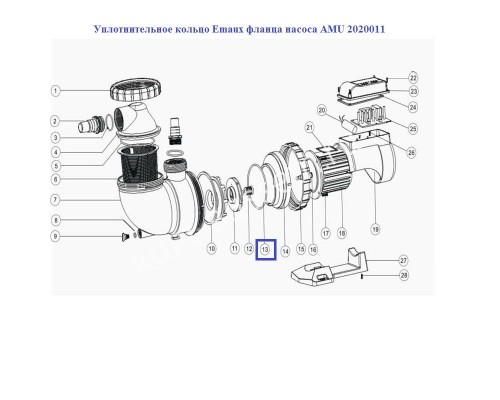 Уплотнительное кольцо Emaux фланца насоса AMU 2020011

1
2
3
4
5
6
7
8
9
10
11
12
13
14
15
16
17
18
19
20
21
22
23
24
25
26
27
28