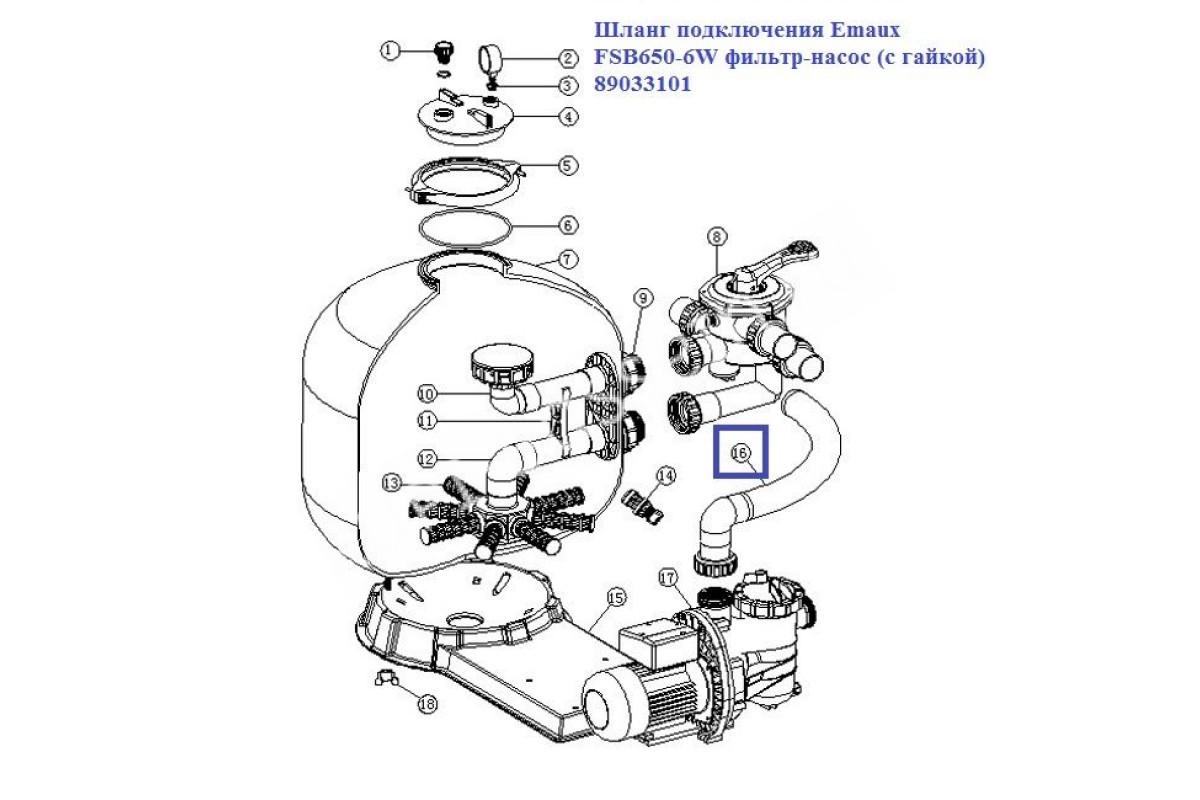 Шланг подключения Emaux FSB650-6W фильтр-насос (с гайкой) 89033101

1
2
3
4
5
6
7
8
9
10
11
12
13
14
15
16
17
18