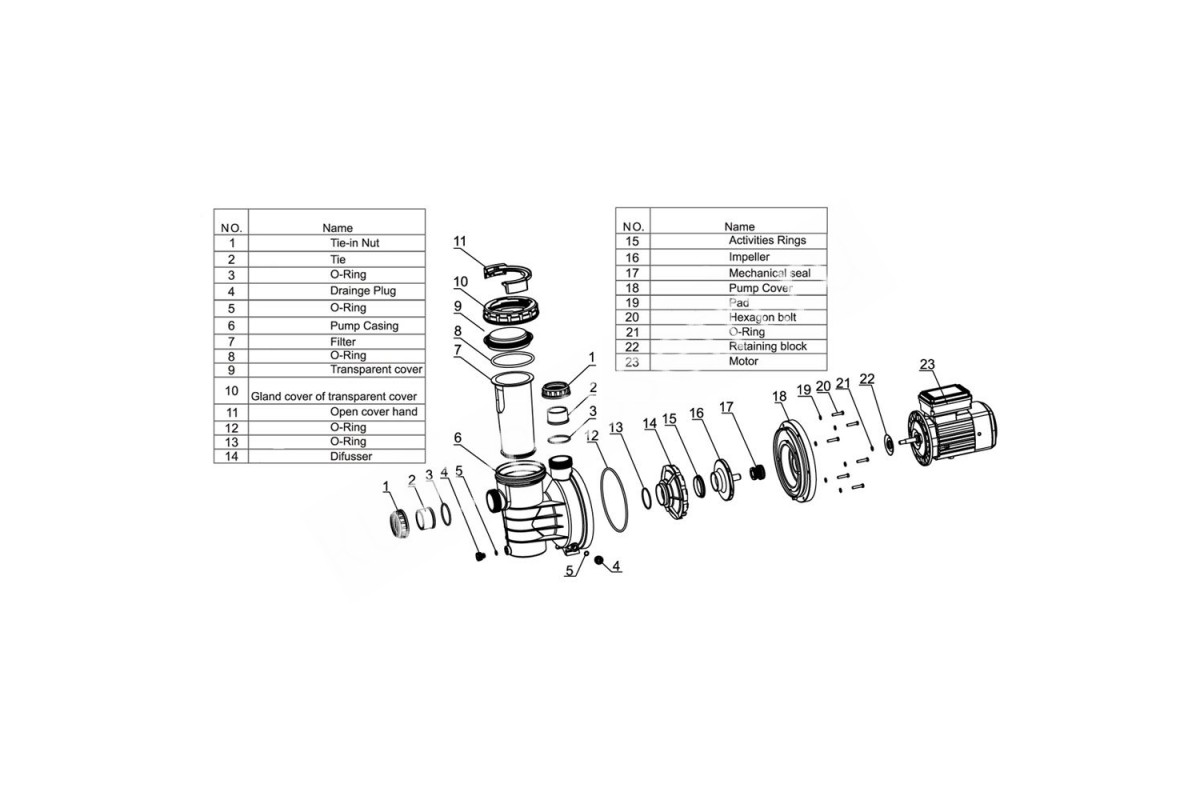 | NO. | Name |
|---|---|
| 1 | Tie-in Nut |
| 2 | Tie |
| 3 | O-Ring |
| 4 | Drainge Plug |
| 5 | O-Ring |
| 6 | Pump Casing |
| 7 | Filter |
| 8 | O-Ring |
| 9 | Transparent cover |
| 10 | Gland cover of transparent cover |
| 11 | Open cover hand |
| 12 | O-Ring |
| 13 | O-Ring |
| 14 | Difusser |

| NO. | Name |
|---|---|
| 15 | Activities Rings |
| 16 | Impeller |
| 17 | Mechanical seal |
| 18 | Pump Cover |
| 19 | Pad |
| 20 | Hexagon bolt |
| 21 | O-Ring |
| 22 | Retaining block |
| 23 | Motor |

11
10
9
8
7
1
2
3
6
12
13
14
15
16
17
18
19
20
21
22
23
1
2
3
4
5
5
4