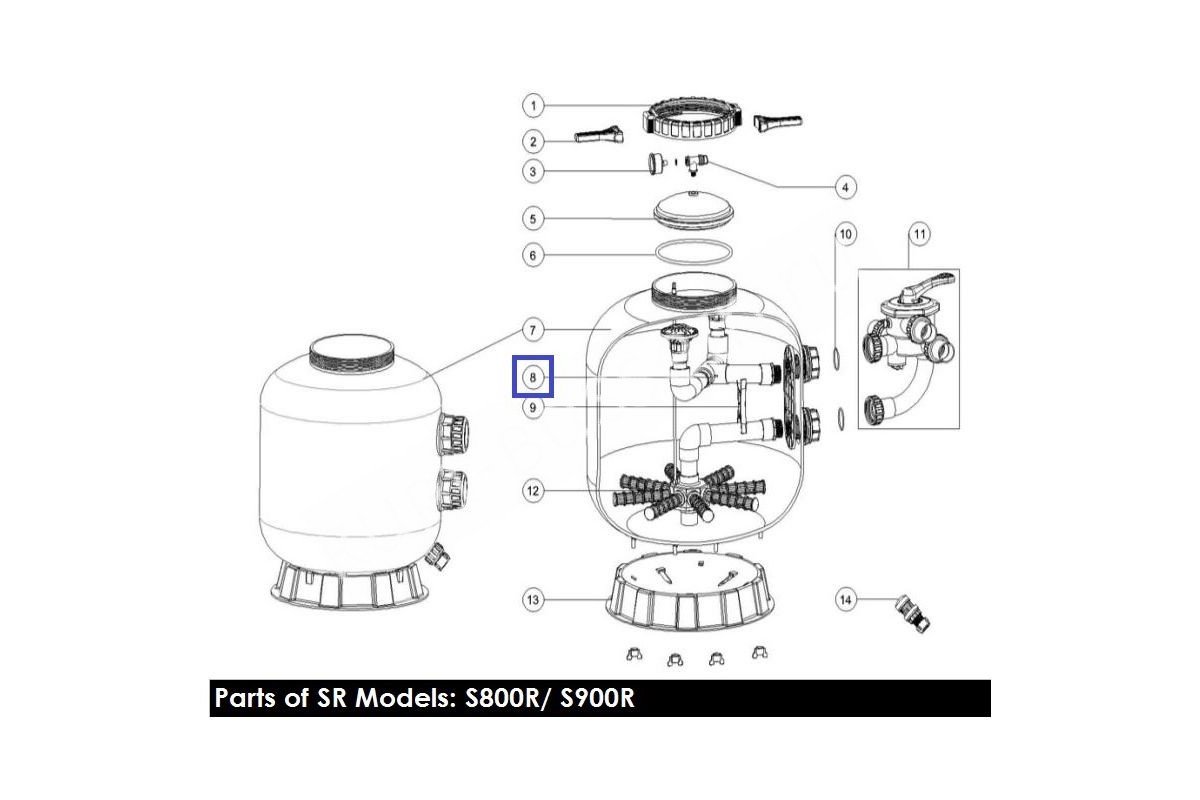 1
2
3
4
5
6
10
11
7
8
9
12
13
14

Parts of SR Models: S800R/ S900R