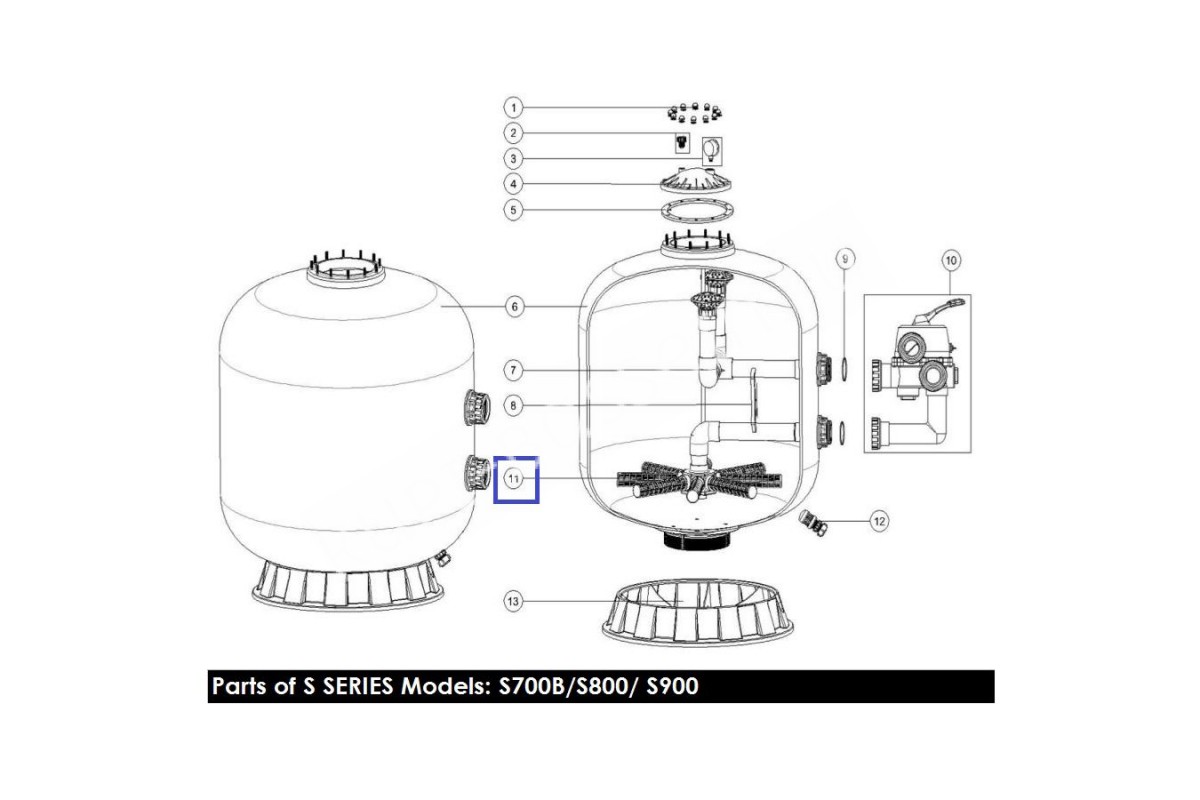 1
2
3
4
5
6
7
8
9
10
11
12
13

Parts of S SERIES Models: S700B/S800/ S900