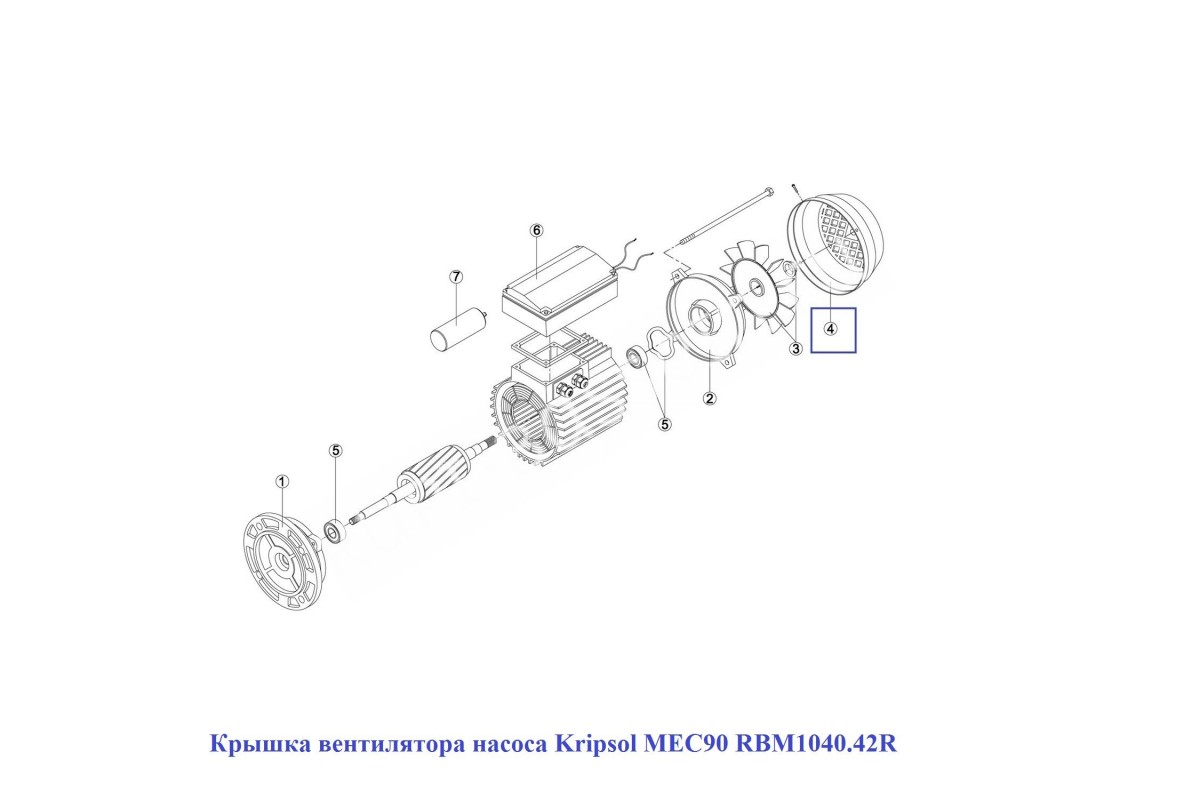 6
7
4
3
2
5
5
1

Крышка вентилятора насоса Kripsol MEC90 RBM1040.42R