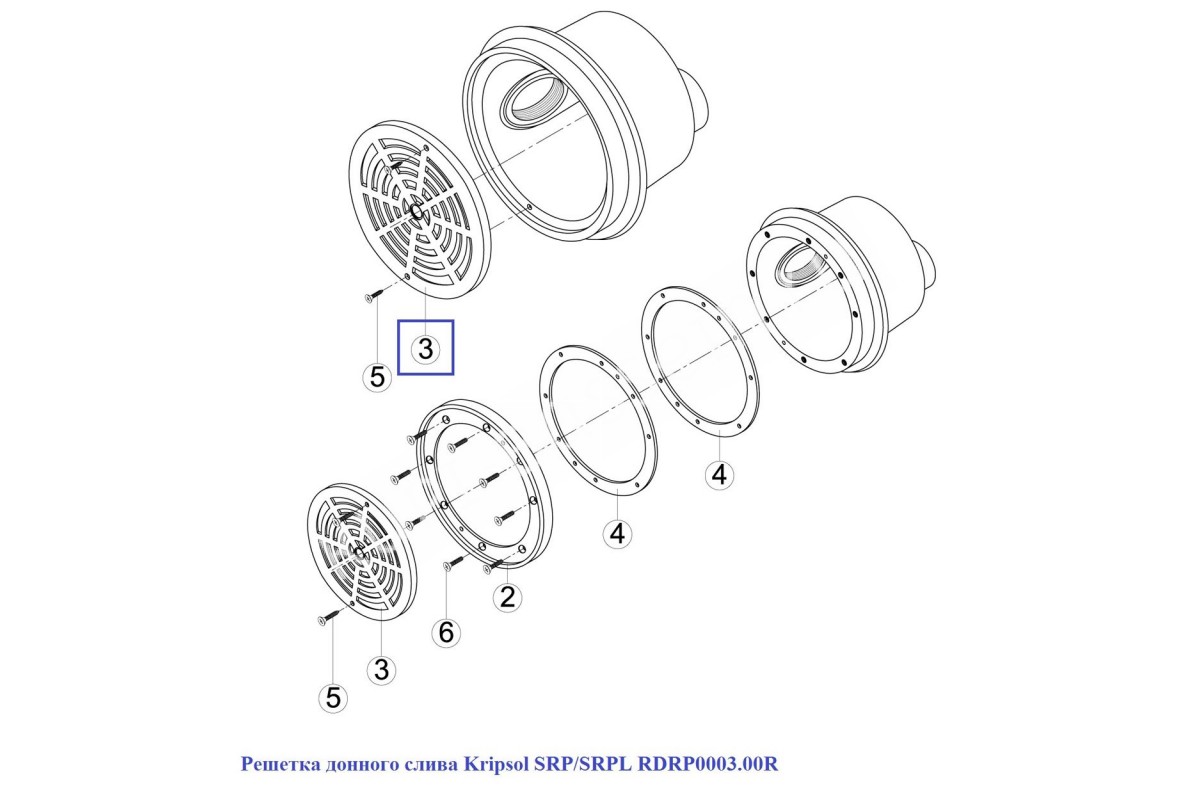 3

5

4

4

2

6

3

5

Решетка донного слива Kripsol SRP/SRPL RDRP0003.00R