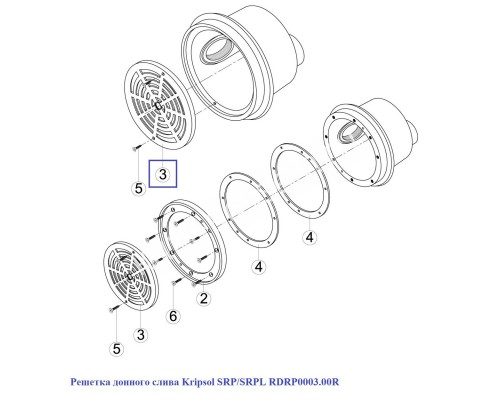 3
5
4
4
2
6
3
5
Решетка донного слива Kripsol SRP/SRPL RDRP0003.00R