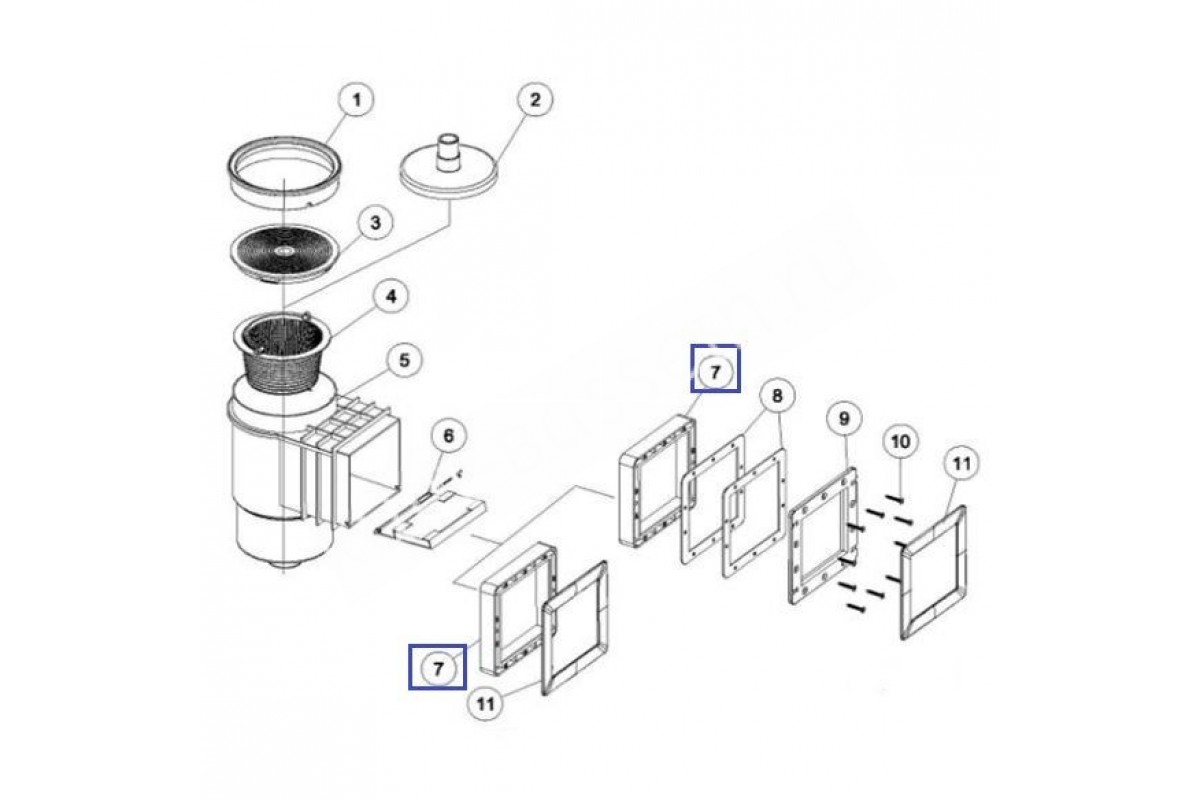 1
2
3
4
5
6
7
8
9
10
11
7
11