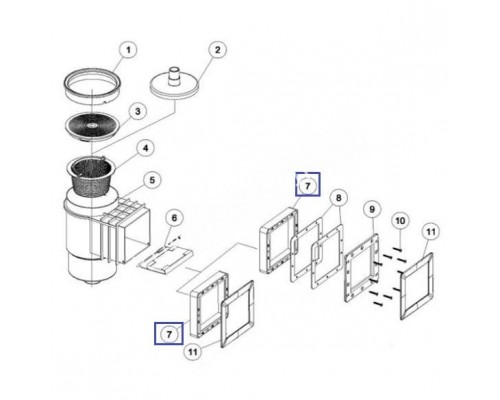 1
2
3
4
5
6
7
8
9
10
11
7
11