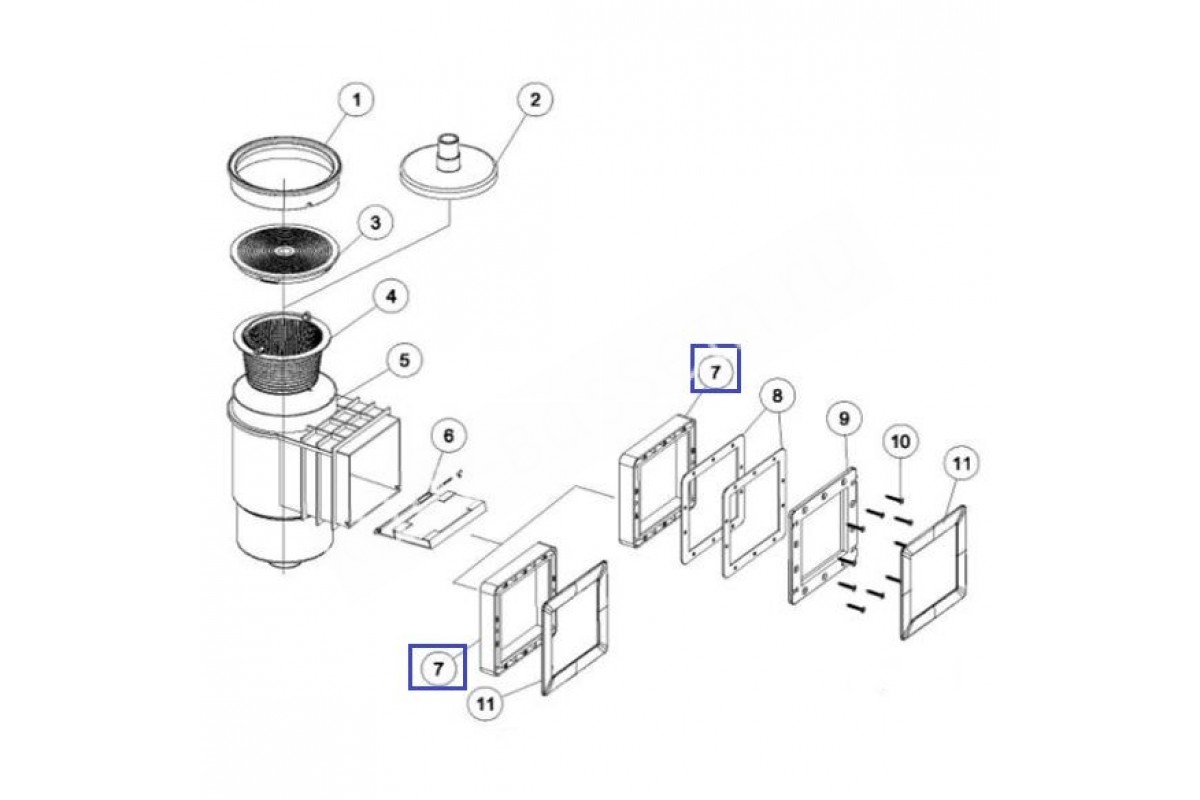 1
2
3
4
5
6
7
8
9
10
11
7
11