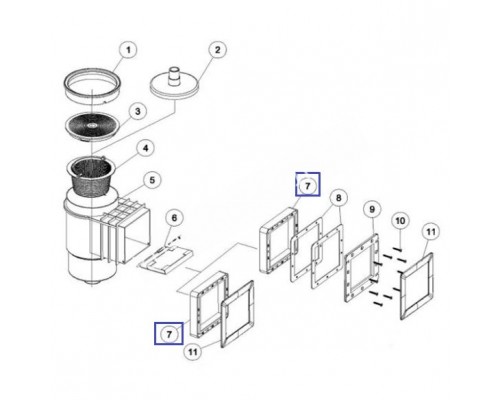 1
2
3
4
5
6
7
8
9
10
11
7
11