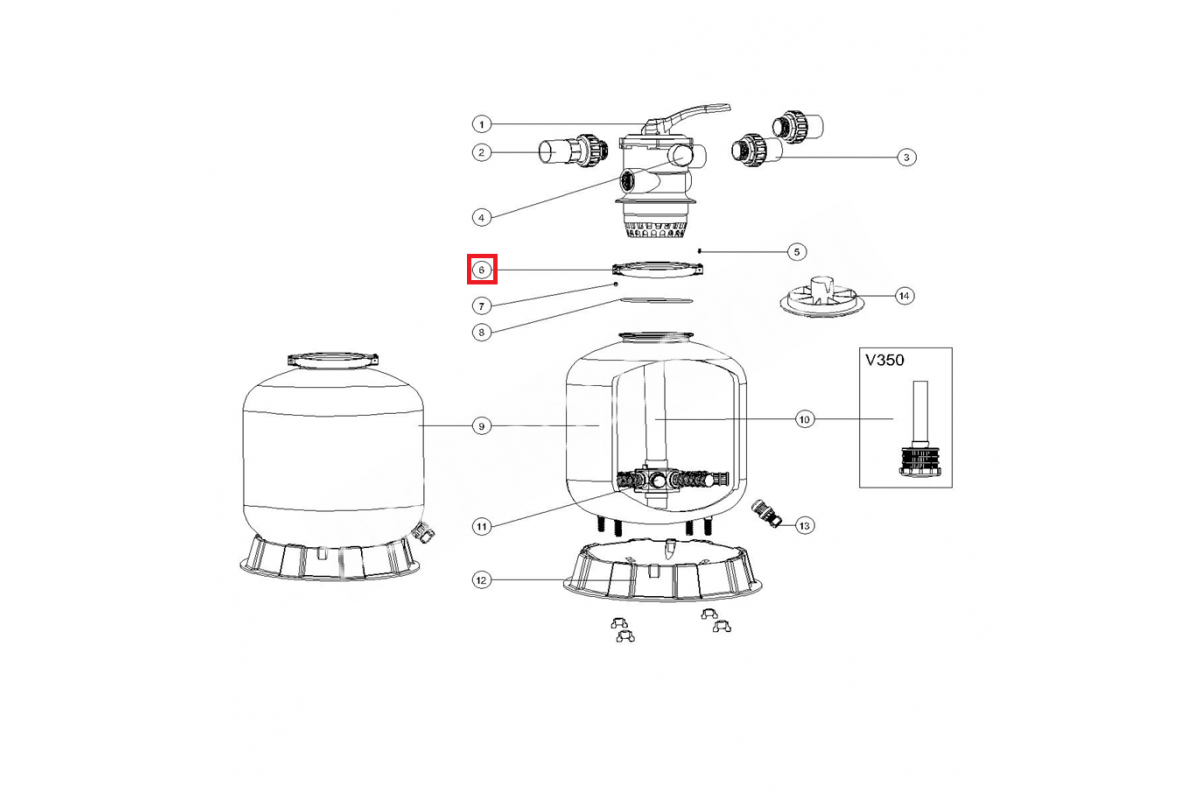 1
2
3
4
5
6
7
8
14
V350
9
10
11
13
12