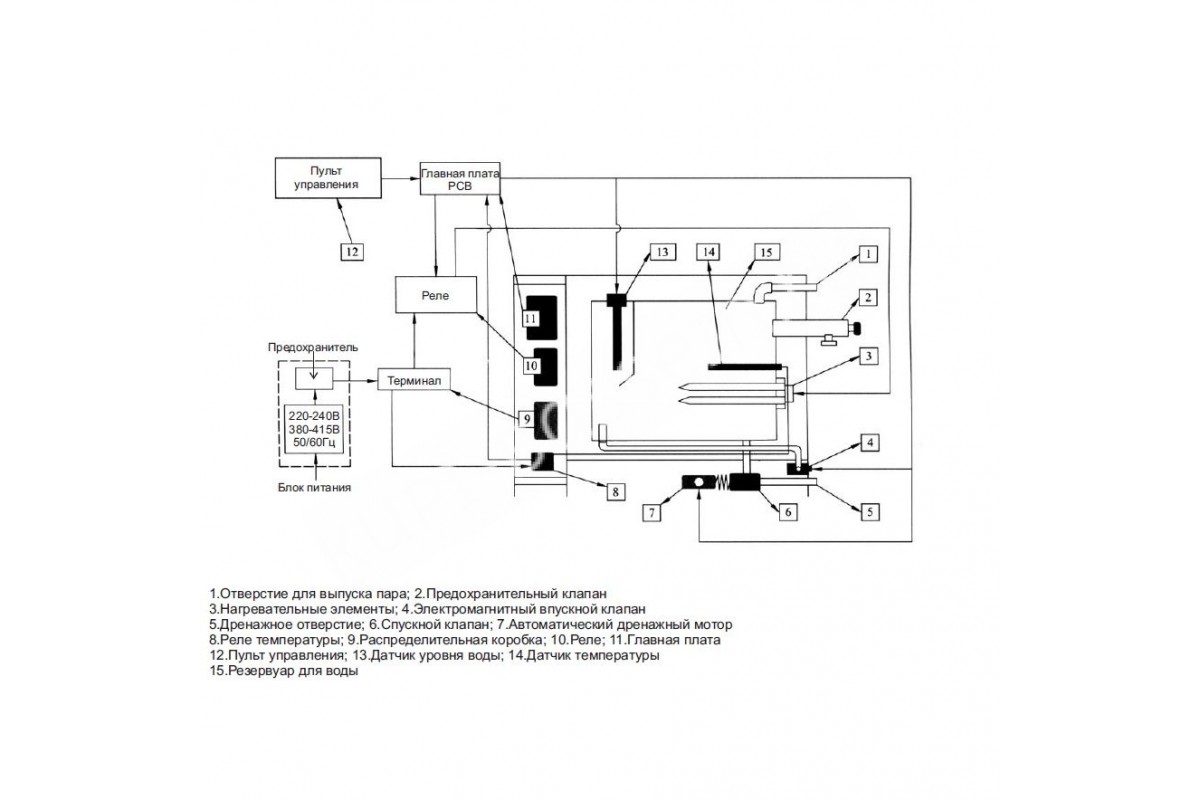 Пульт управления

Главная плата PCB

12

Реле

Предохранитель

Терминал

220-240В
380-415В
50/60Гц

Блок питания

11

10

9

8

13

14

15

1

2

3

4

5

6

7

1.Отверстие для выпуска пара; 2.Предохранительный клапан
3.Нагревательные элементы; 4.Электромагнитный впускной клапан
5.Дренажное отверстие; 6.Спускной клапан; 7.Автоматический дренажный мотор
8.Реле температуры; 9.Распределительная коробка; 10.Реле; 11.Главная плата
12.Пульт управления; 13.Датчик уровня воды; 14.Датчик температуры
15.Резервуар для воды