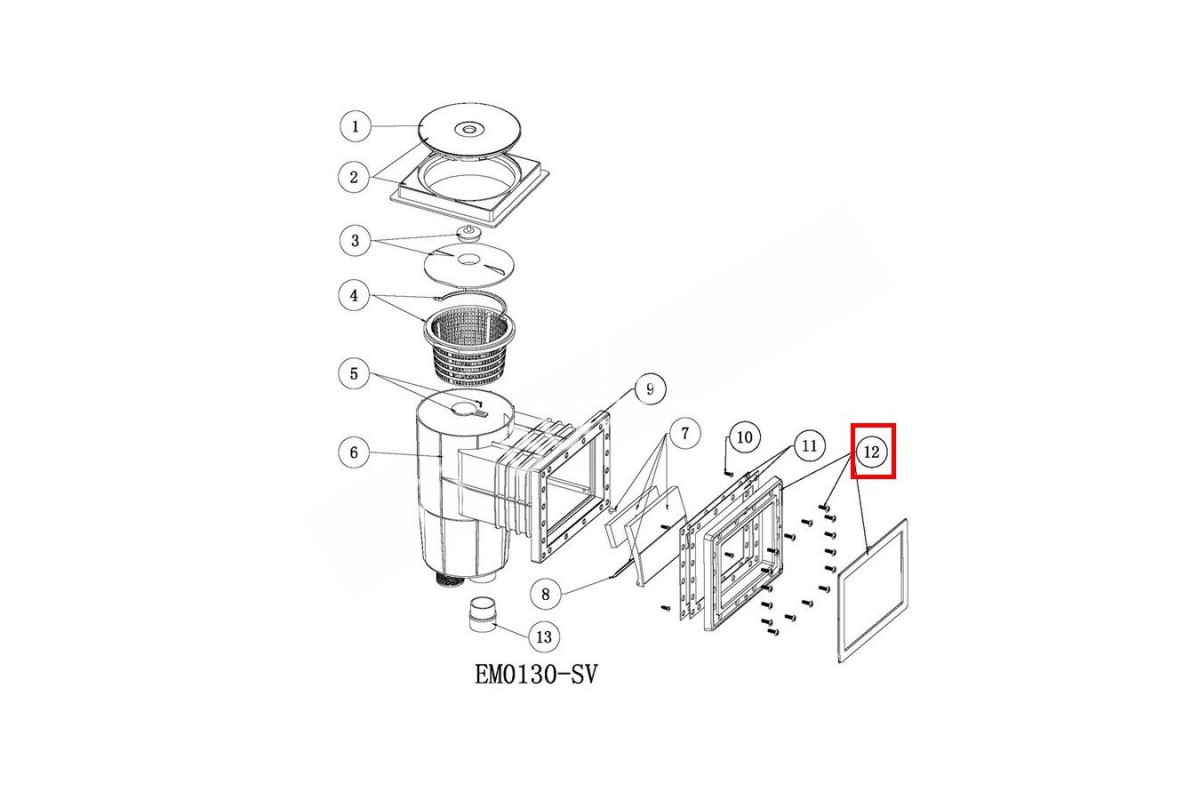 1
2
3
4
5
6
9
7
10
11
12
8
13
EM0130-SV