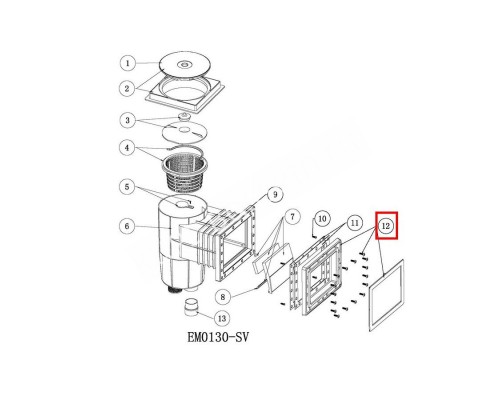 1
2
3
4
5
6
9
7
10
11
12
8
13
EM0130-SV