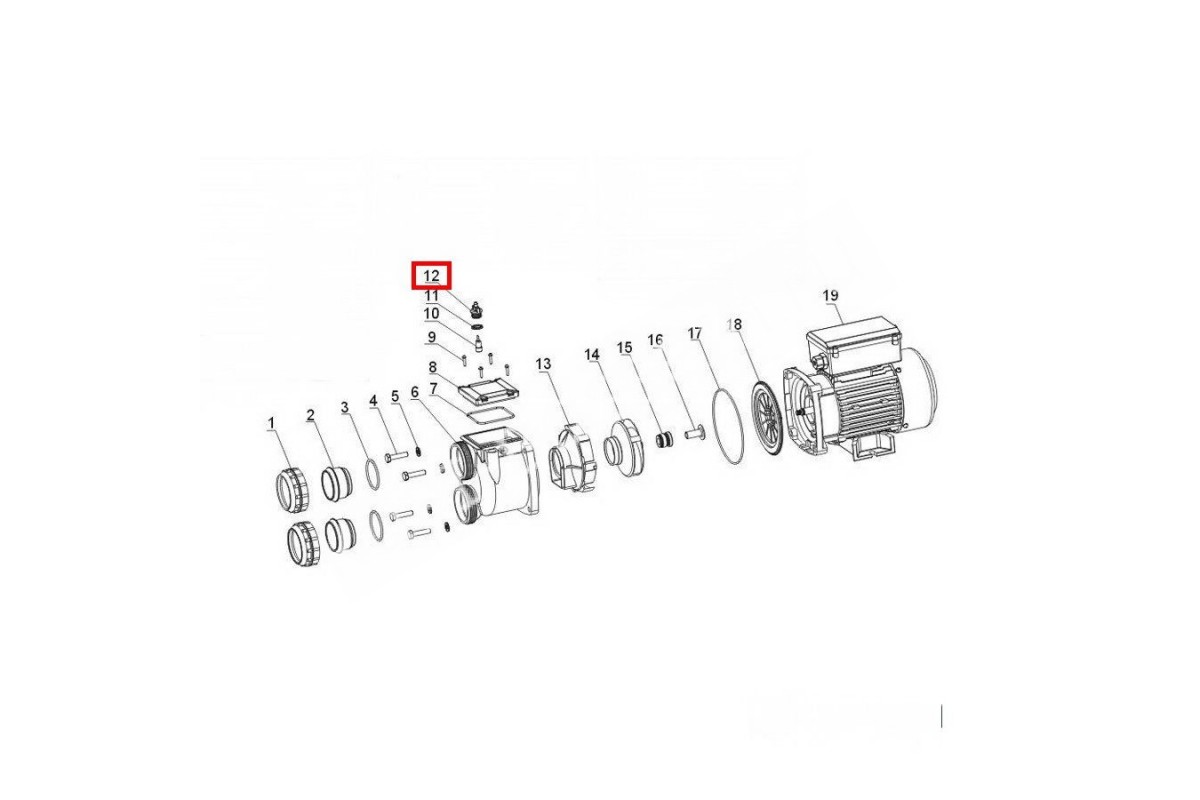 12
11
10
9
8
7
1
2
3
4
5
6
13
14
15
16
17
18
19