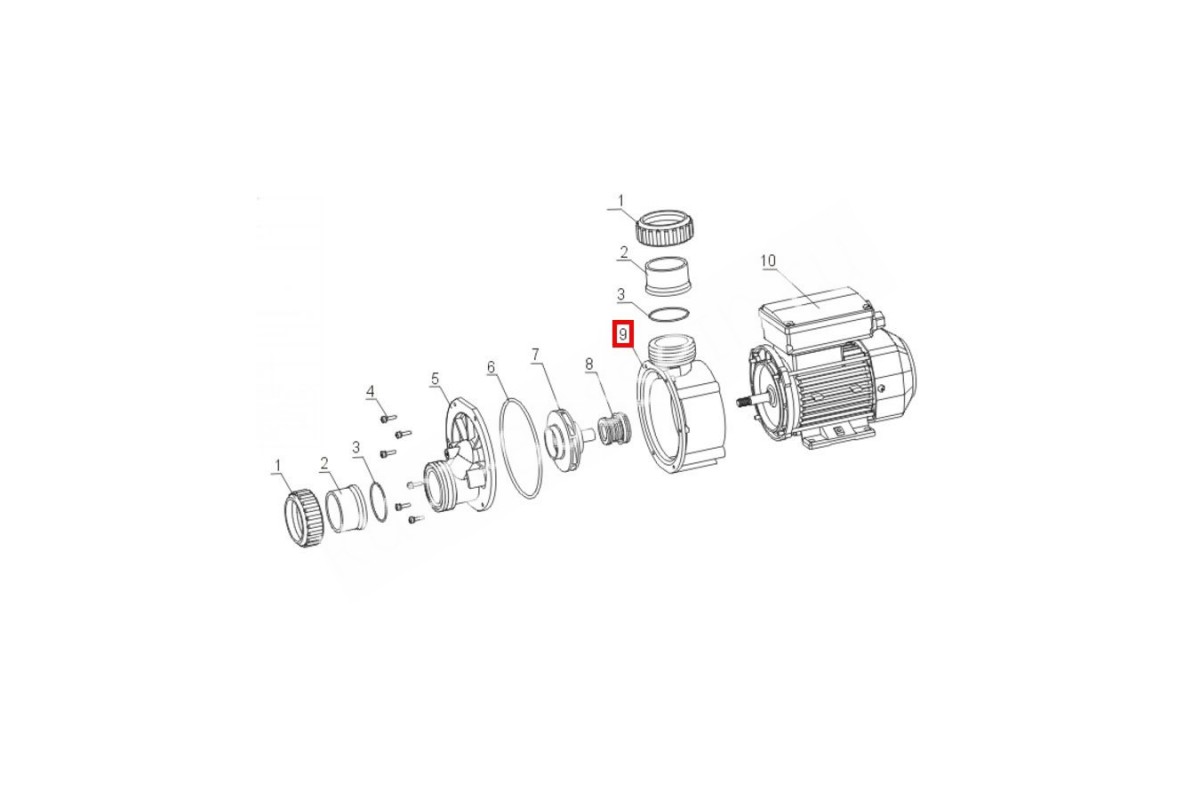 1
2
3
9
10
4
5
6
7
8
1
2
3