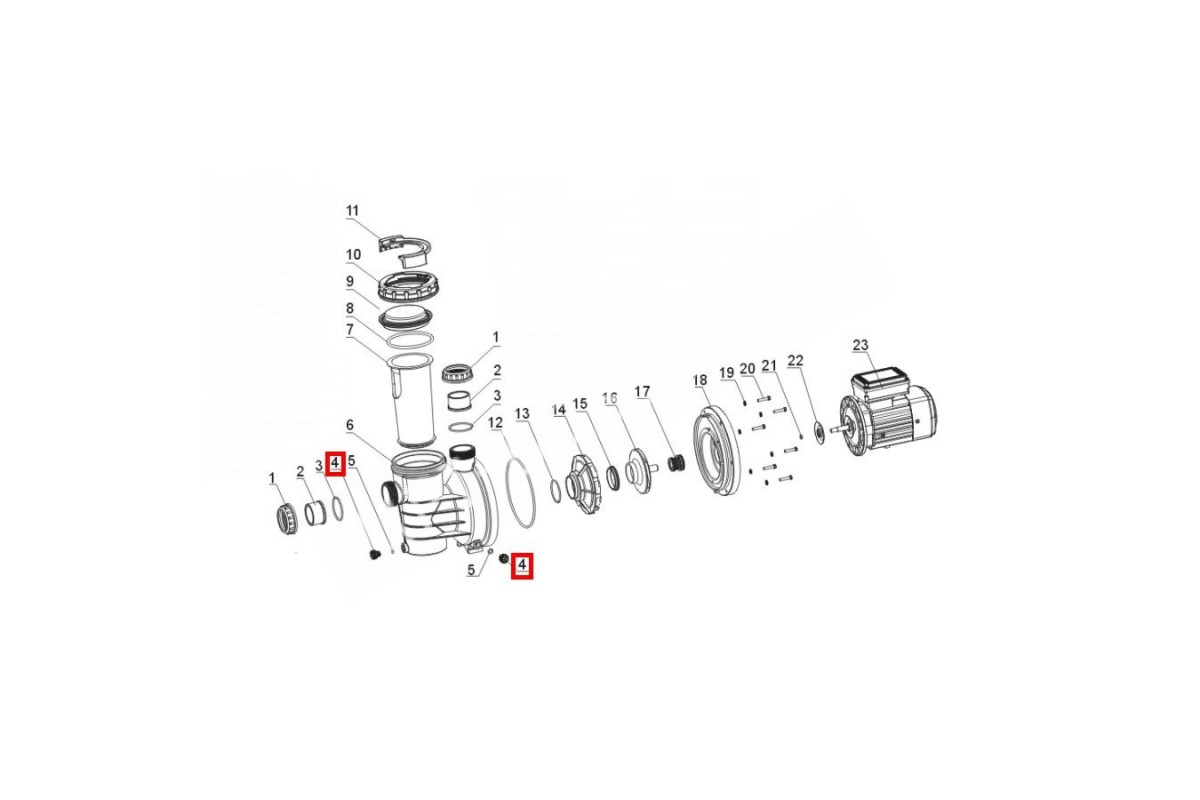 11
10
9
8
7
1
2
3
6
12
13
14
15
16
17
18
19
20
21
22
23
1
2
3
4
5
5
4