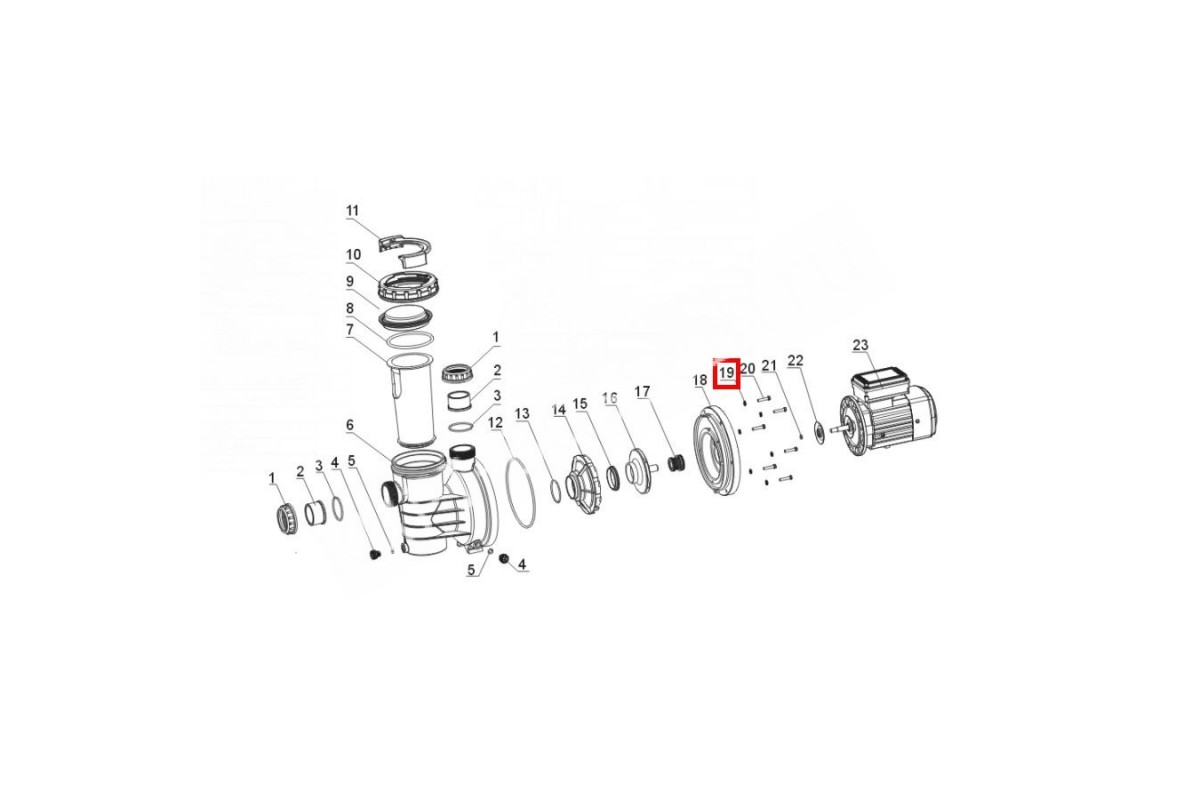 11
10
9
8
7
1
2
3
6
12
13
14
15
16
17
18
19
20
21
22
23
1
2
3
4
5
5
4