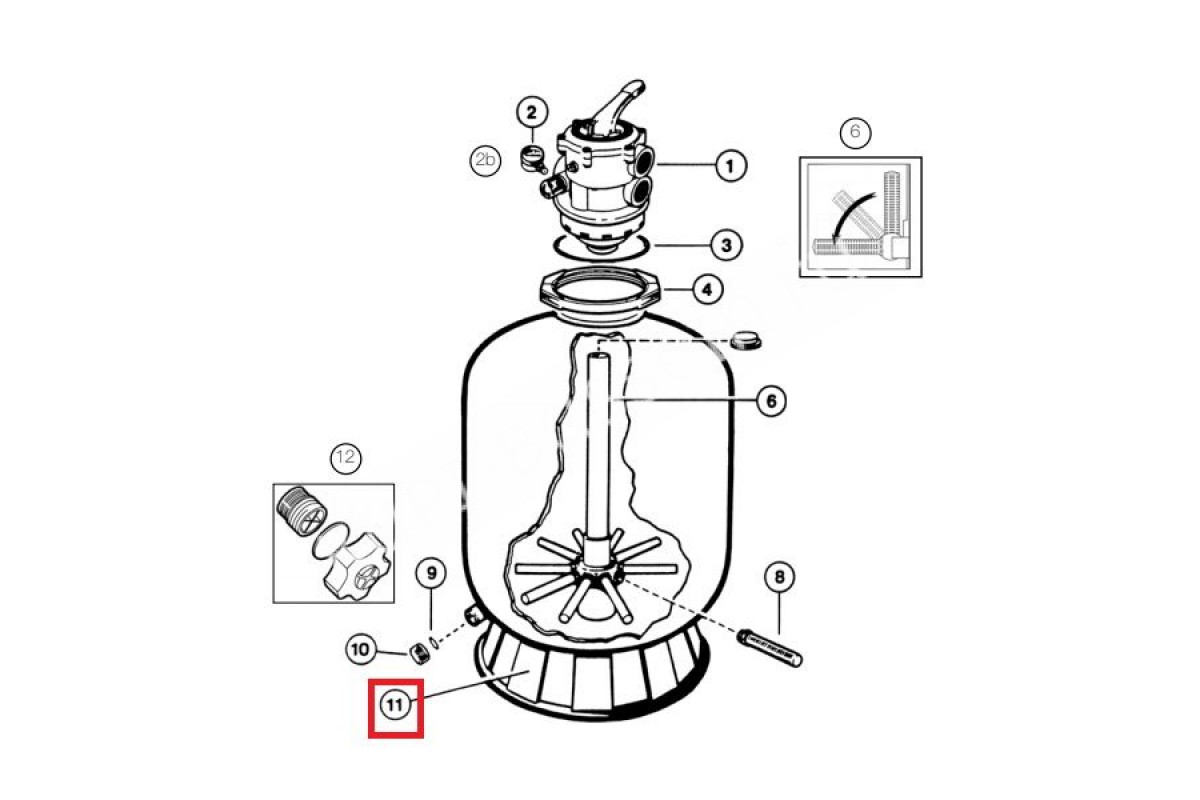 2
2b
1
6
3
4
6
12
9
8
10
11