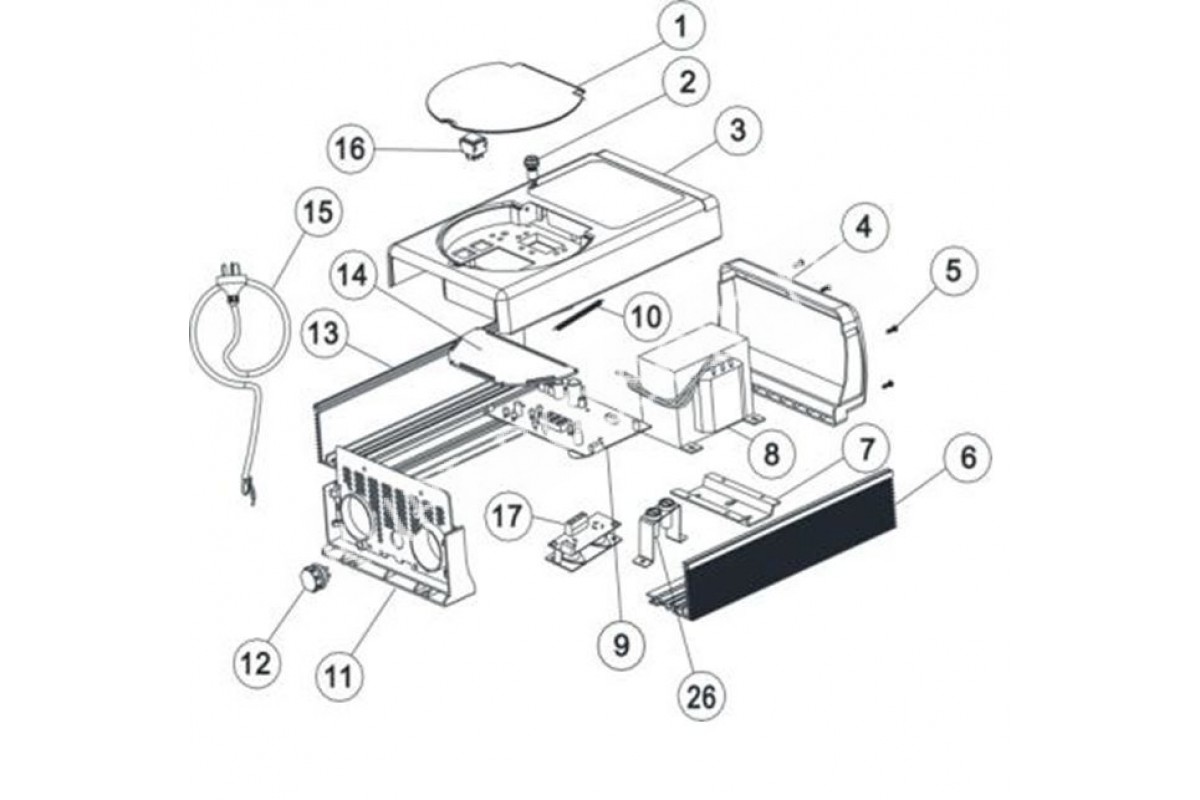 1
2
16
3
15
4
5
14
10
13
8
7
6
17
9
12
11
26