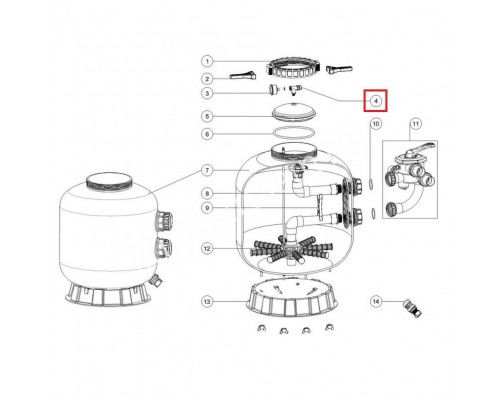 1
2
3
4
5
6
10
11
7
8
9
12
13
14