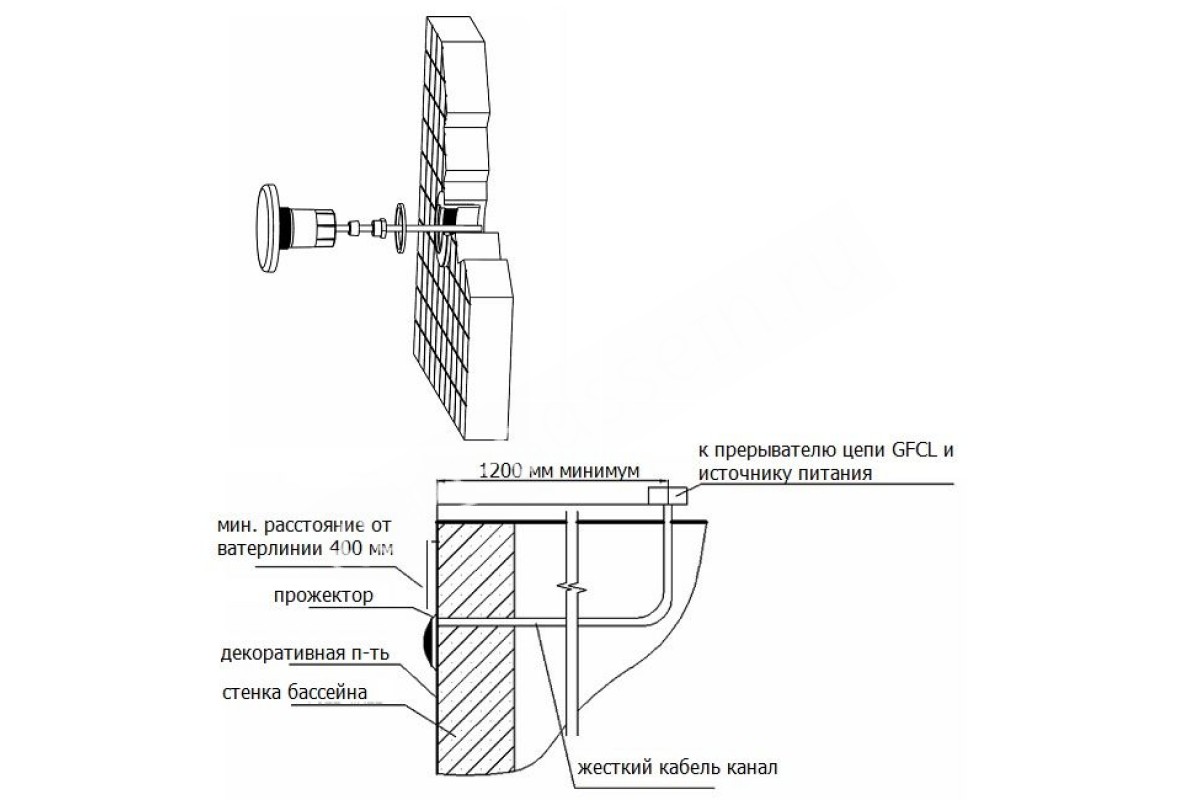 1200 мм минимум

к прерывателю цепи GFCL и источнику питания

мин. расстояние от ватерлинии 400 мм

прожектор

декоративная п-ть

стенка бассейна

жесткий кабель канал