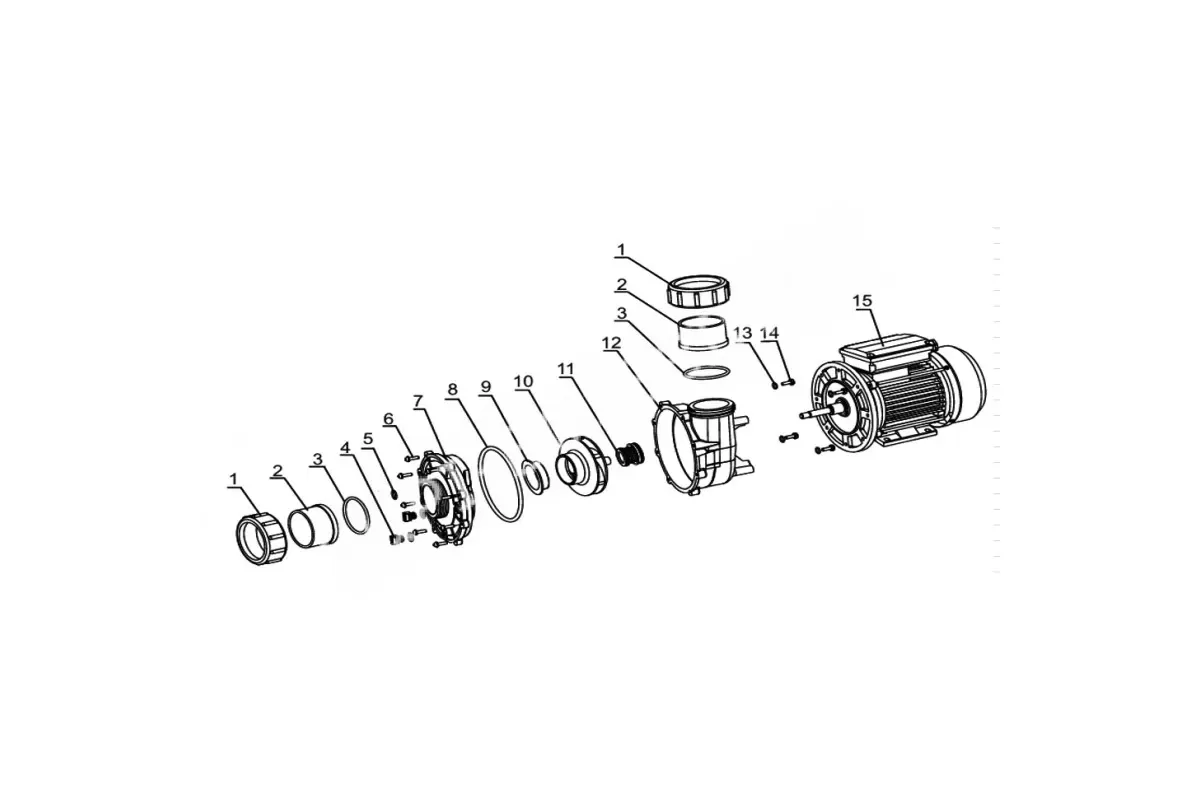 1
2
3
13 14
15
12
11
10
9
8
7
6
5
4
3
2
1