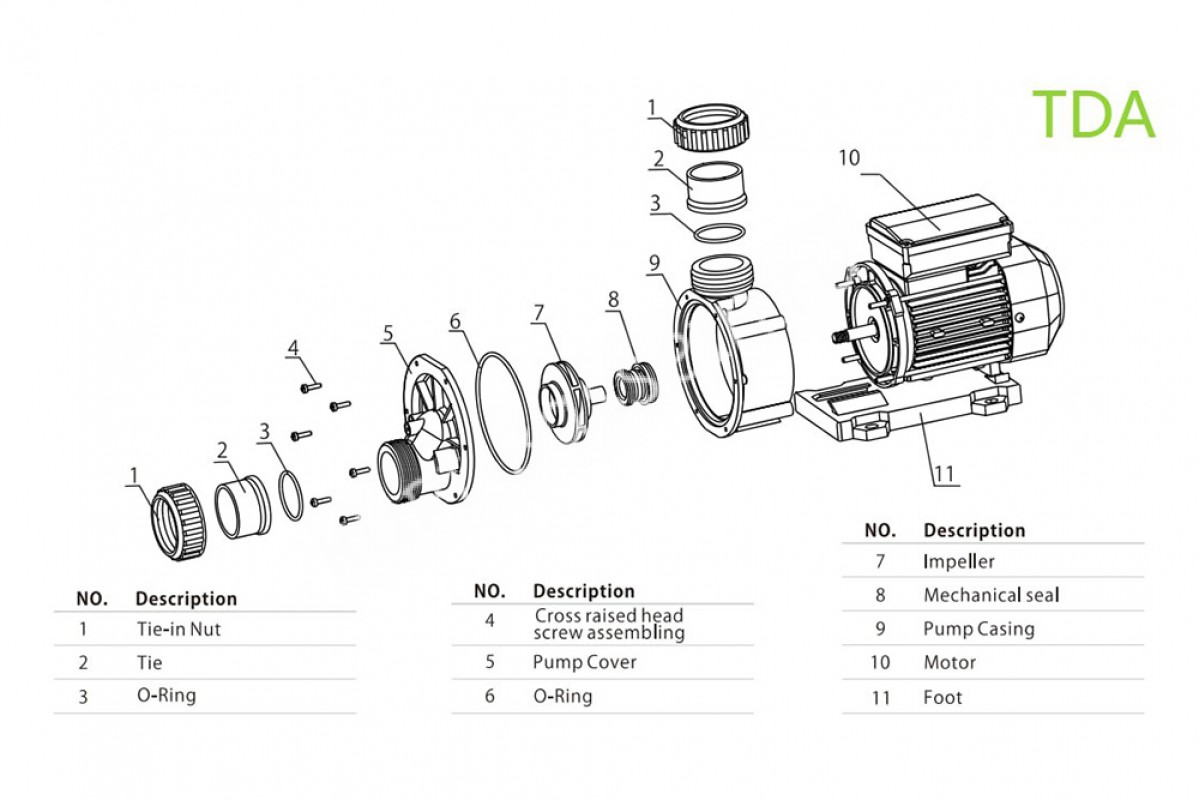 TDA

1
2
3
10
9
8
7
6
5
4
3
2
1
11

| NO. | Description |
|---|---|
| 1 | Tie-in Nut |
| 2 | Tie |
| 3 | O-Ring |

| NO. | Description |
|---|---|
| 4 | Cross raised head screw assembling |
| 5 | Pump Cover |
| 6 | O-Ring |

| NO. | Description |
|---|---|
| 7 | Impeller |
| 8 | Mechanical seal |
| 9 | Pump Casing |
| 10 | Motor |
| 11 | Foot |