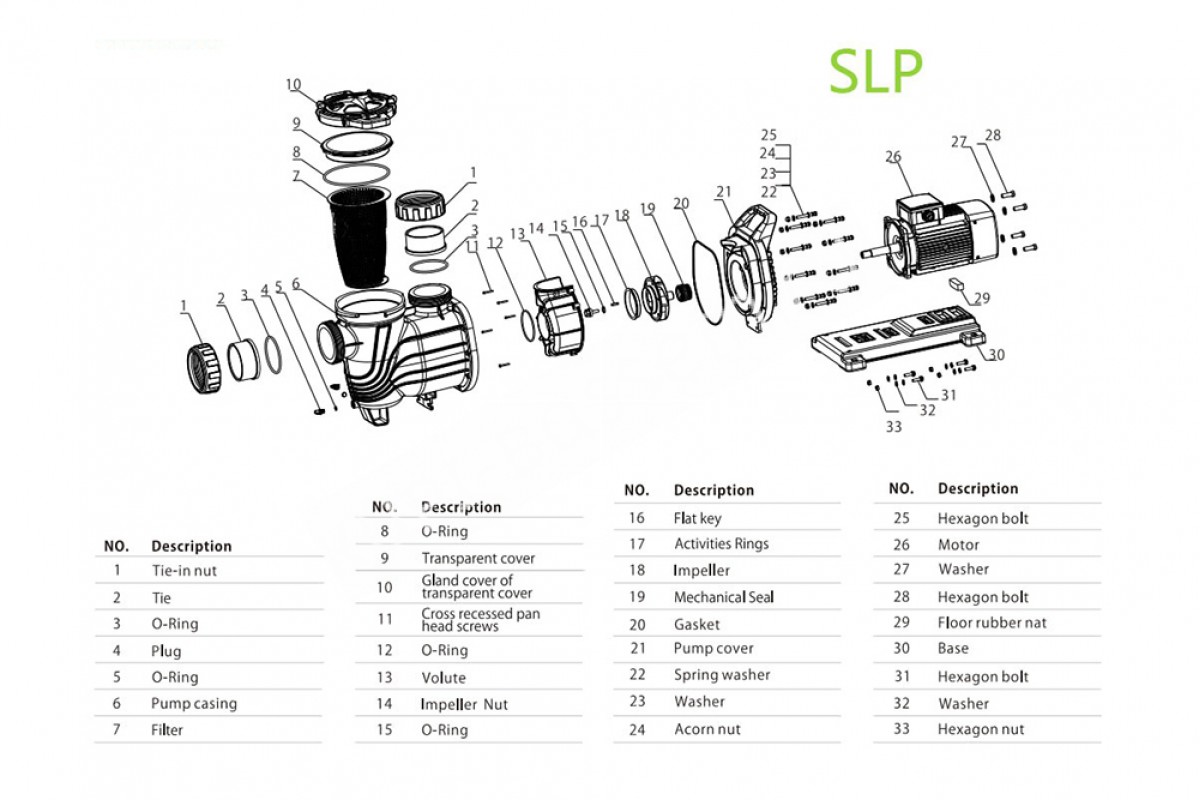 SLP

10
9
8
7
1
2
3
11
12
13
14
15
16
17
18
19
20
21
25
24
23
22
26
27
28
29
30
31
32
33
1
2
3
4
5
6

| NO. | Description |
|---|---|
| 1 | Tie-in nut |
| 2 | Tie |
| 3 | O-Ring |
| 4 | Plug |
| 5 | O-Ring |
| 6 | Pump casing |
| 7 | Filter |

| NO. | Description |
|---|---|
| 8 | O-Ring |
| 9 | Transparent cover |
| 10 | Gland cover of transparent cover |
| 11 | Cross recessed pan head screws |
| 12 | O-Ring |
| 13 | Volute |
| 14 | Impeller Nut |
| 15 | O-Ring |

| NO. | Description |
|---|---|
| 16 | Flat key |
| 17 | Activities Rings |
| 18 | Impeller |
| 19 | Mechanical Seal |
| 20 | Gasket |
| 21 | Pump cover |
| 22 | Spring washer |
| 23 | Washer |
| 24 | Acorn nut |

| NO. | Description |
|---|---|
| 25 | Hexagon bolt |
| 26 | Motor |
| 27 | Washer |
| 28 | Hexagon bolt |
| 29 | Floor rubber nat |
| 30 | Base |
| 31 | Hexagon bolt |
| 32 | Washer |
| 33 | Hexagon nut |