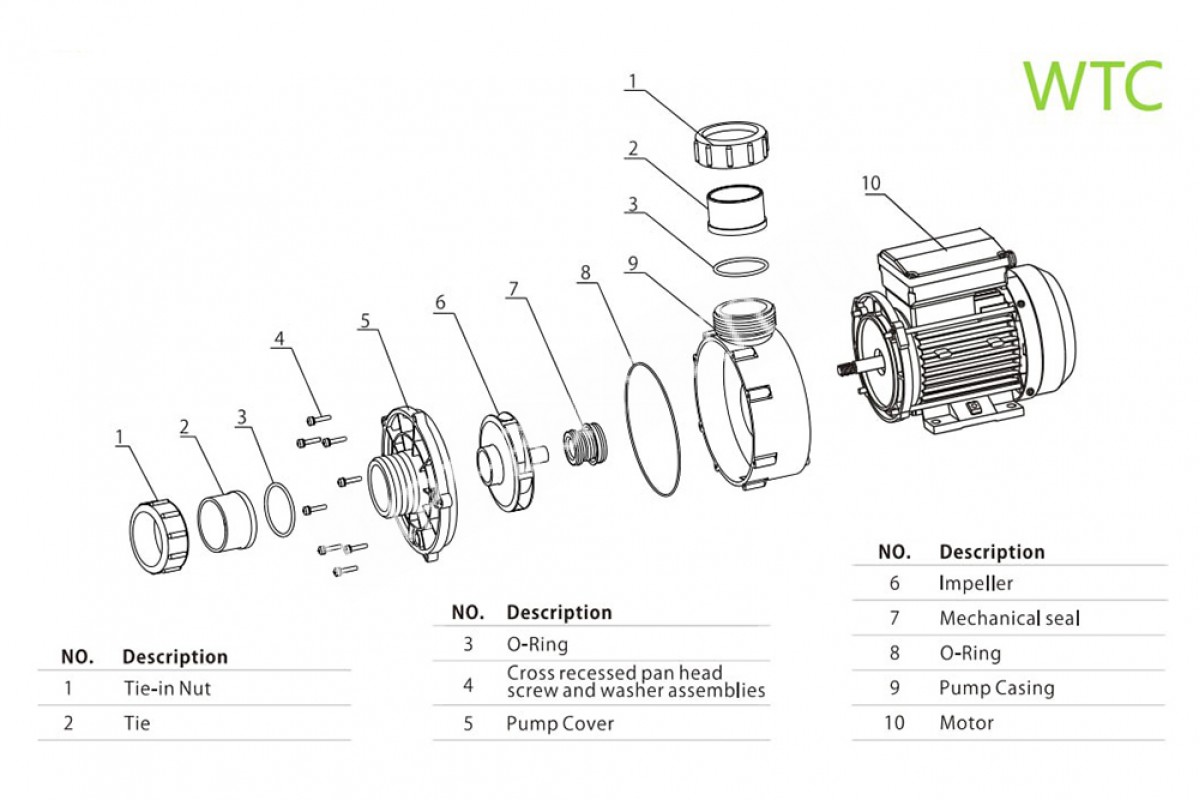 WTC

1
2
3
10
8
9
7
6
5
4
1
2
3

| NO. | Description |
|---|---|
| 1 | Tie-in Nut |
| 2 | Tie |

| NO. | Description |
|---|---|
| 3 | O-Ring |
| 4 | Cross recessed pan head screw and washer assemblies |
| 5 | Pump Cover |

| NO. | Description |
|---|---|
| 6 | Impeller |
| 7 | Mechanical seal |
| 8 | O-Ring |
| 9 | Pump Casing |
| 10 | Motor |