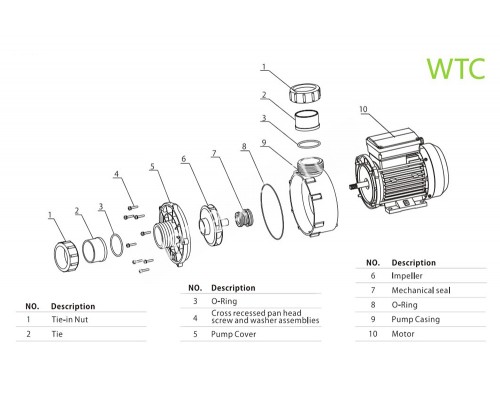 WTC

1
2
3
10
9
8
7
6
5
4
3
2
1

| NO. | Description |
|---|---|
| 1 | Tie-in Nut |
| 2 | Tie |

| NO. | Description |
|---|---|
| 3 | O-Ring |
| 4 | Cross recessed pan head screw and washer assemblies |
| 5 | Pump Cover |

| NO. | Description |
|---|---|
| 6 | Impeller |
| 7 | Mechanical seal |
| 8 | O-Ring |
| 9 | Pump Casing |
| 10 | Motor |