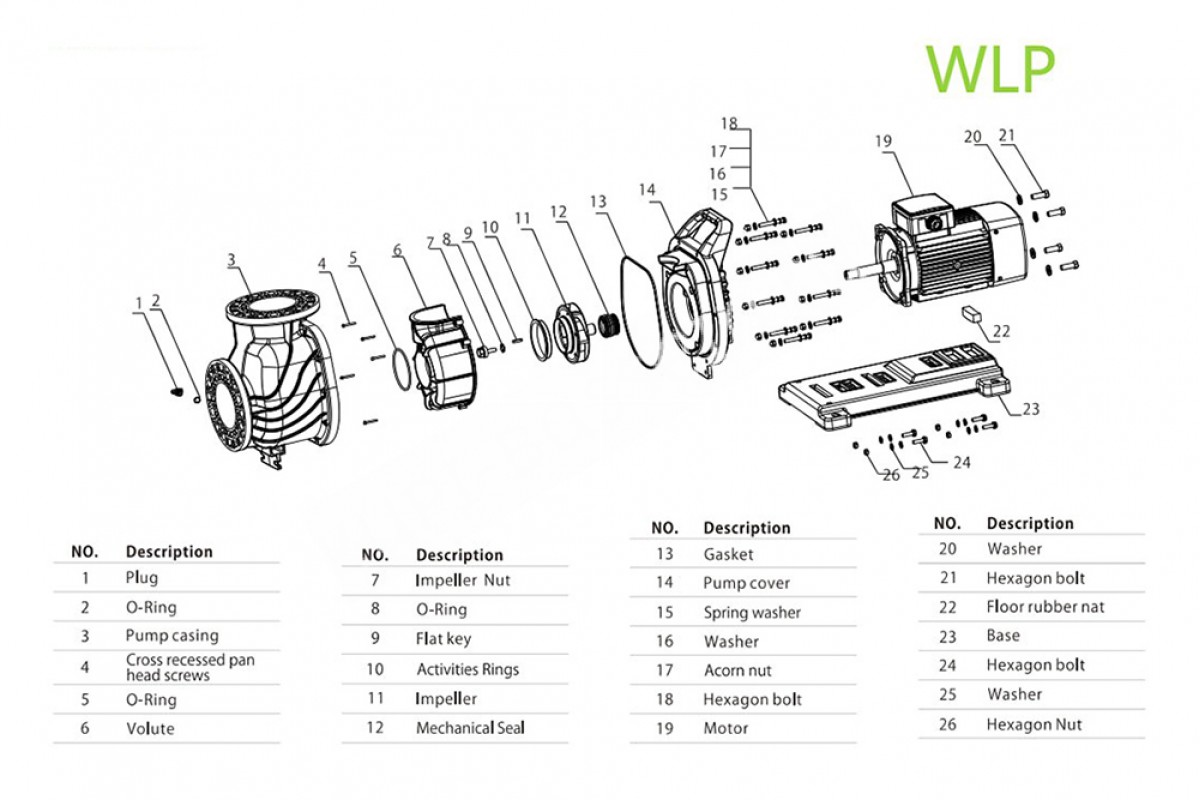 WLP

18
17
16
15
19
20 21
14
13
12
11
10
9
8
7
6
5
4
3
1 2
22
23
24
25
26

| NO. | Description |
|---|---|
| 1 | Plug |
| 2 | O-Ring |
| 3 | Pump casing |
| 4 | Cross recessed pan head screws |
| 5 | O-Ring |
| 6 | Volute |

| NO. | Description |
|---|---|
| 7 | Impeller Nut |
| 8 | O-Ring |
| 9 | Flat key |
| 10 | Activities Rings |
| 11 | Impeller |
| 12 | Mechanical Seal |

| NO. | Description |
|---|---|
| 13 | Gasket |
| 14 | Pump cover |
| 15 | Spring washer |
| 16 | Washer |
| 17 | Acorn nut |
| 18 | Hexagon bolt |
| 19 | Motor |

| NO. | Description |
|---|---|
| 20 | Washer |
| 21 | Hexagon bolt |
| 22 | Floor rubber nat |
| 23 | Base |
| 24 | Hexagon bolt |
| 25 | Washer |
| 26 | Hexagon Nut |