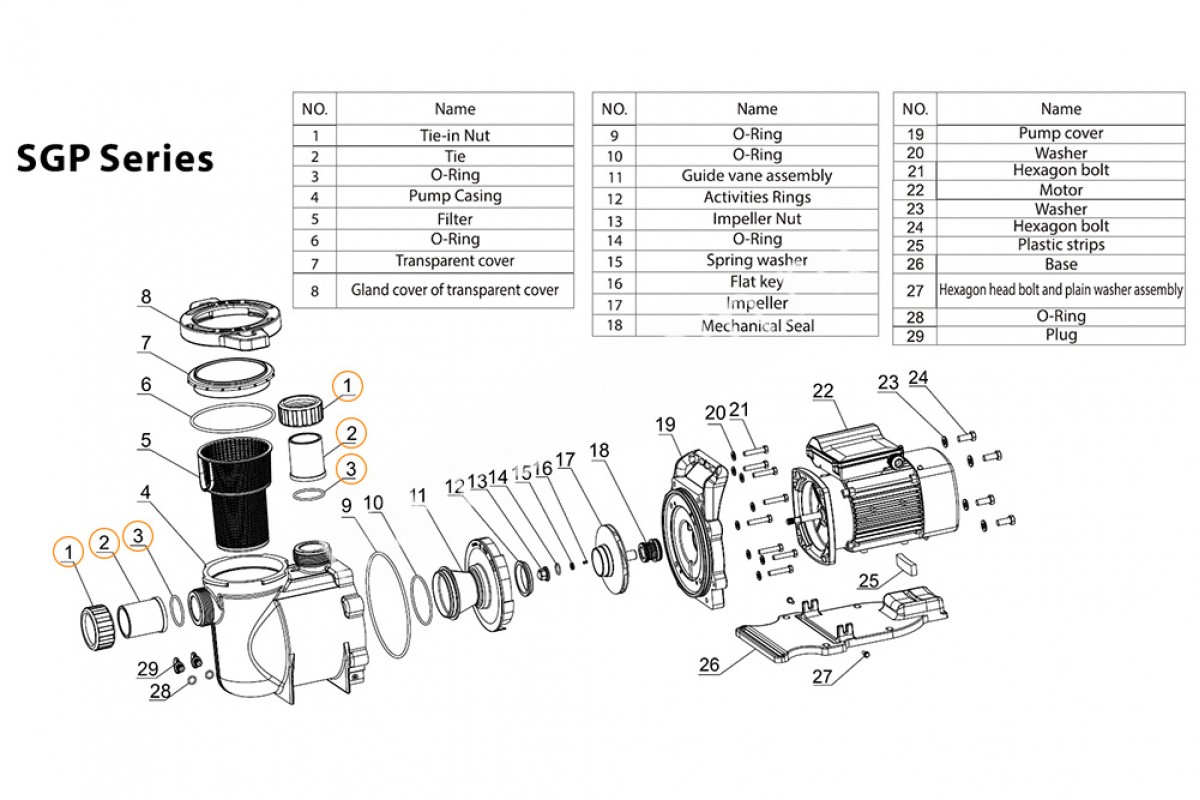 SGP Series

| NO. | Name |
|---|---|
| 1 | Tie-in Nut |
| 2 | Tie |
| 3 | O-Ring |
| 4 | Pump Casing |
| 5 | Filter |
| 6 | O-Ring |
| 7 | Transparent cover |
| 8 | Gland cover of transparent cover |

| NO. | Name |
|---|---|
| 9 | O-Ring |
| 10 | O-Ring |
| 11 | Guide vane assembly |
| 12 | Activities Rings |
| 13 | Impeller Nut |
| 14 | O-Ring |
| 15 | Spring washer |
| 16 | Flat key |
| 17 | Impeller |
| 18 | Mechanical Seal |

| NO. | Name |
|---|---|
| 19 | Pump cover |
| 20 | Washer |
| 21 | Hexagon bolt |
| 22 | Motor |
| 23 | Washer |
| 24 | Hexagon bolt |
| 25 | Plastic strips |
| 26 | Base |
| 27 | Hexagon head bolt and plain washer assembly |
| 28 | O-Ring |
| 29 | Plug |

8
7
6
5
4
1
2
3
1
2
3
9
10
11
12
13
14
15
16
17
18
19
20
21
22
23
24
25
26
27
29
28