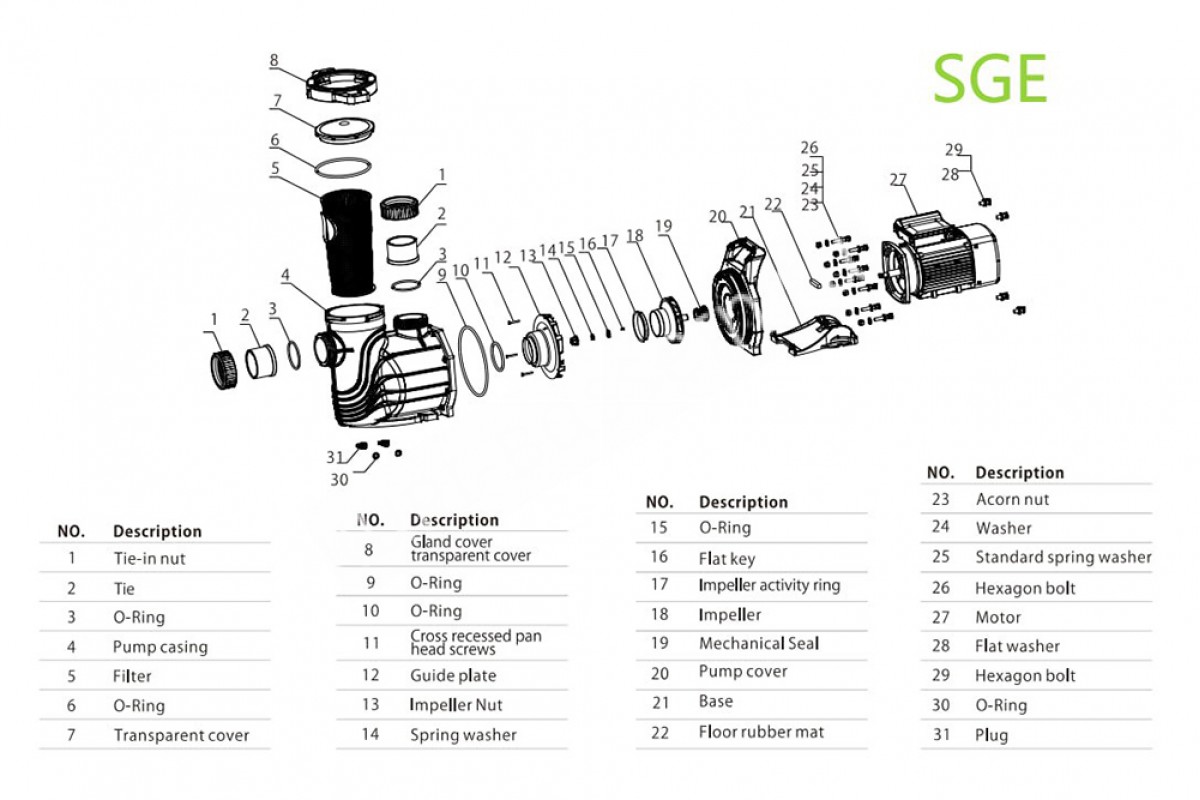 SGE

8
7
6
5
1
2
3
4
1
2
3
9
10
11
12
13
14
15
16
17
18
19
20
21
22
26
25
24
23
27
29
28
31
30

| NO. | Description |
|---|---|
| 1 | Tie-in nut |
| 2 | Tie |
| 3 | O-Ring |
| 4 | Pump casing |
| 5 | Filter |
| 6 | O-Ring |
| 7 | Transparent cover |

| NO. | Description |
|---|---|
| 8 | Gland cover transparent cover |
| 9 | O-Ring |
| 10 | O-Ring |
| 11 | Cross recessed pan head screws |
| 12 | Guide plate |
| 13 | Impeller Nut |
| 14 | Spring washer |

| NO. | Description |
|---|---|
| 15 | O-Ring |
| 16 | Flat key |
| 17 | Impeller activity ring |
| 18 | Impeller |
| 19 | Mechanical Seal |
| 20 | Pump cover |
| 21 | Base |
| 22 | Floor rubber mat |

| NO. | Description |
|---|---|
| 23 | Acorn nut |
| 24 | Washer |
| 25 | Standard spring washer |
| 26 | Hexagon bolt |
| 27 | Motor |
| 28 | Flat washer |
| 29 | Hexagon bolt |
| 30 | O-Ring |
| 31 | Plug |