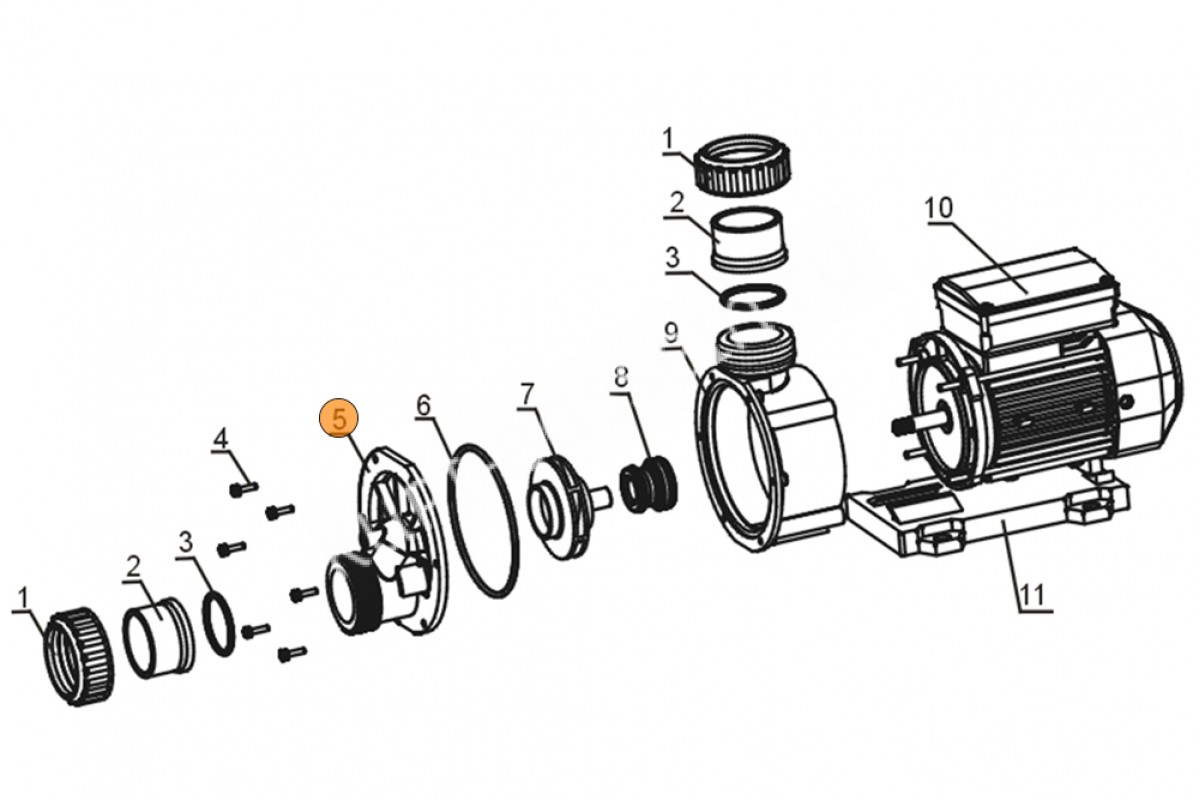 1
2
3
10
9
8
7
6
5
4
3
2
1
11