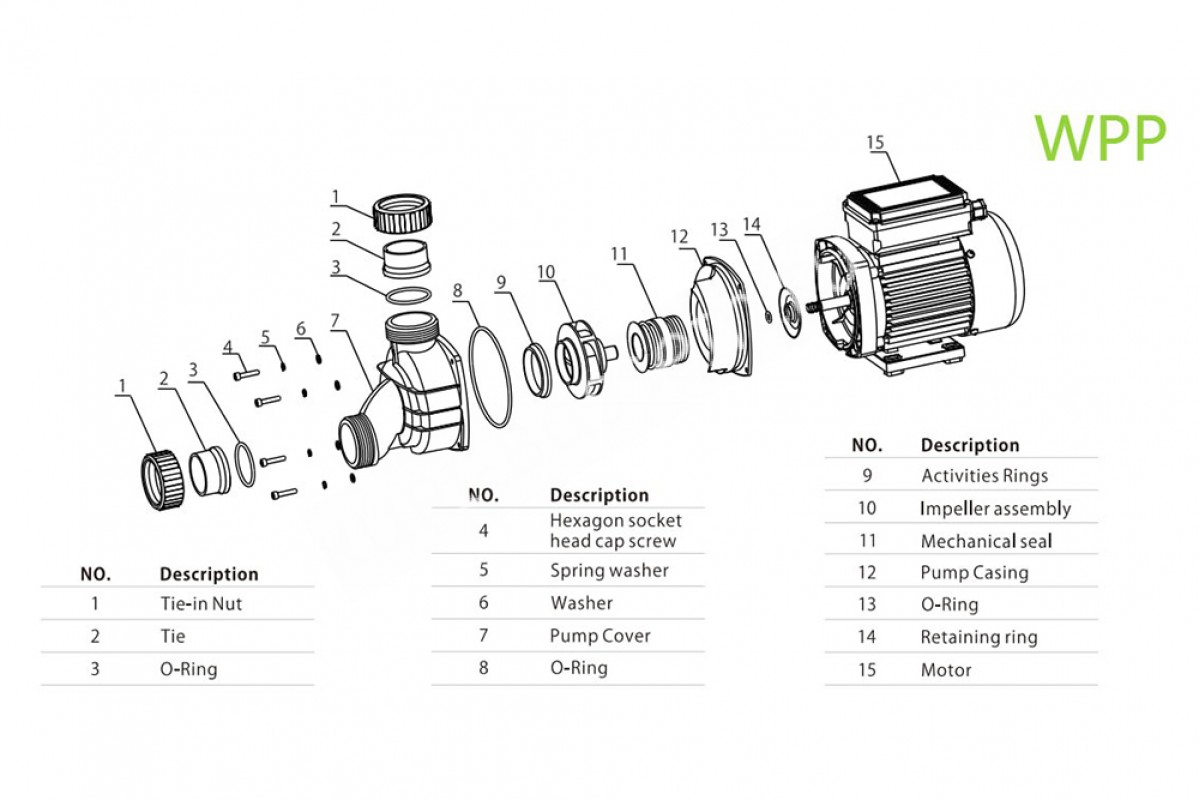 WPP

15
1
2
3
8
9
10
11
12
13
14
4
5
6
7
1
2
3

| NO. | Description |
|---|---|
| 1 | Tie-in Nut |
| 2 | Tie |
| 3 | O-Ring |

| NO. | Description |
|---|---|
| 4 | Hexagon socket head cap screw |
| 5 | Spring washer |
| 6 | Washer |
| 7 | Pump Cover |
| 8 | O-Ring |

| NO. | Description |
|---|---|
| 9 | Activities Rings |
| 10 | Impeller assembly |
| 11 | Mechanical seal |
| 12 | Pump Casing |
| 13 | O-Ring |
| 14 | Retaining ring |
| 15 | Motor |