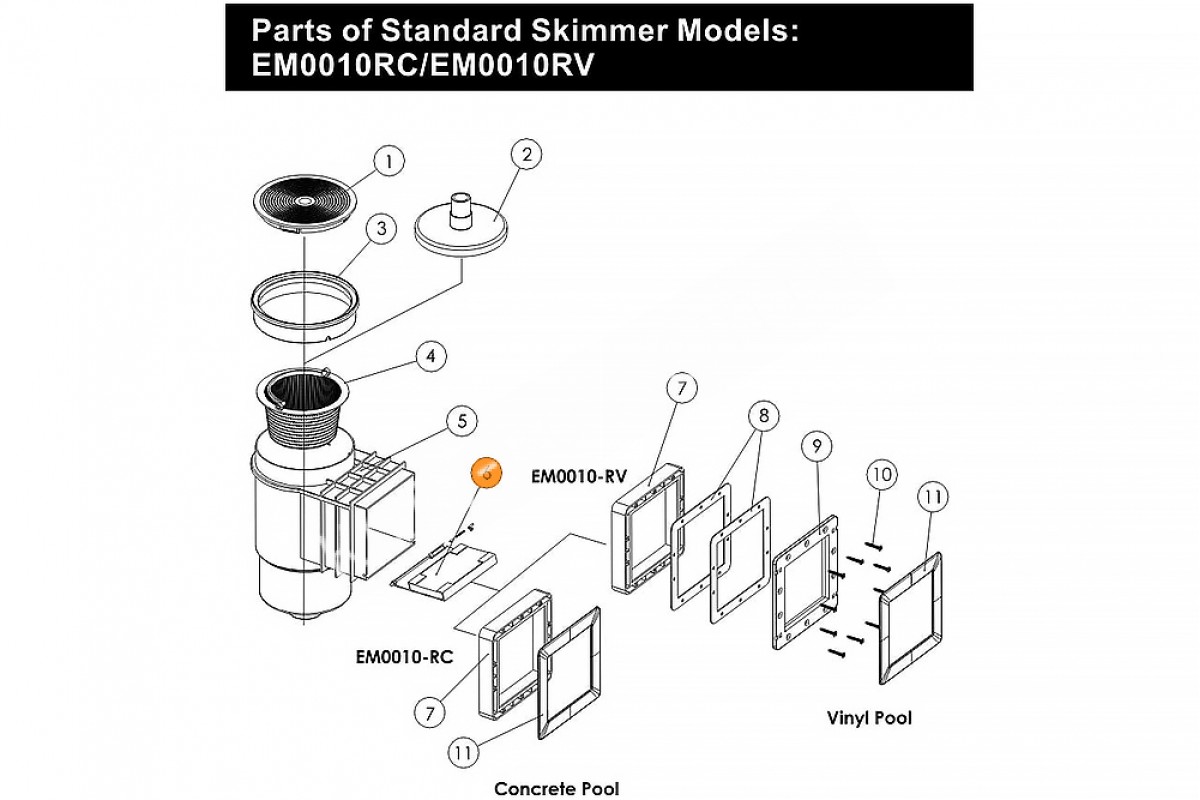 Parts of Standard Skimmer Models: EM0010RC/EM0010RV

1
2
3
4
5
6
EM0010-RV
7
8
9
10
11
EM0010-RC
7
11
Vinyl Pool
Concrete Pool