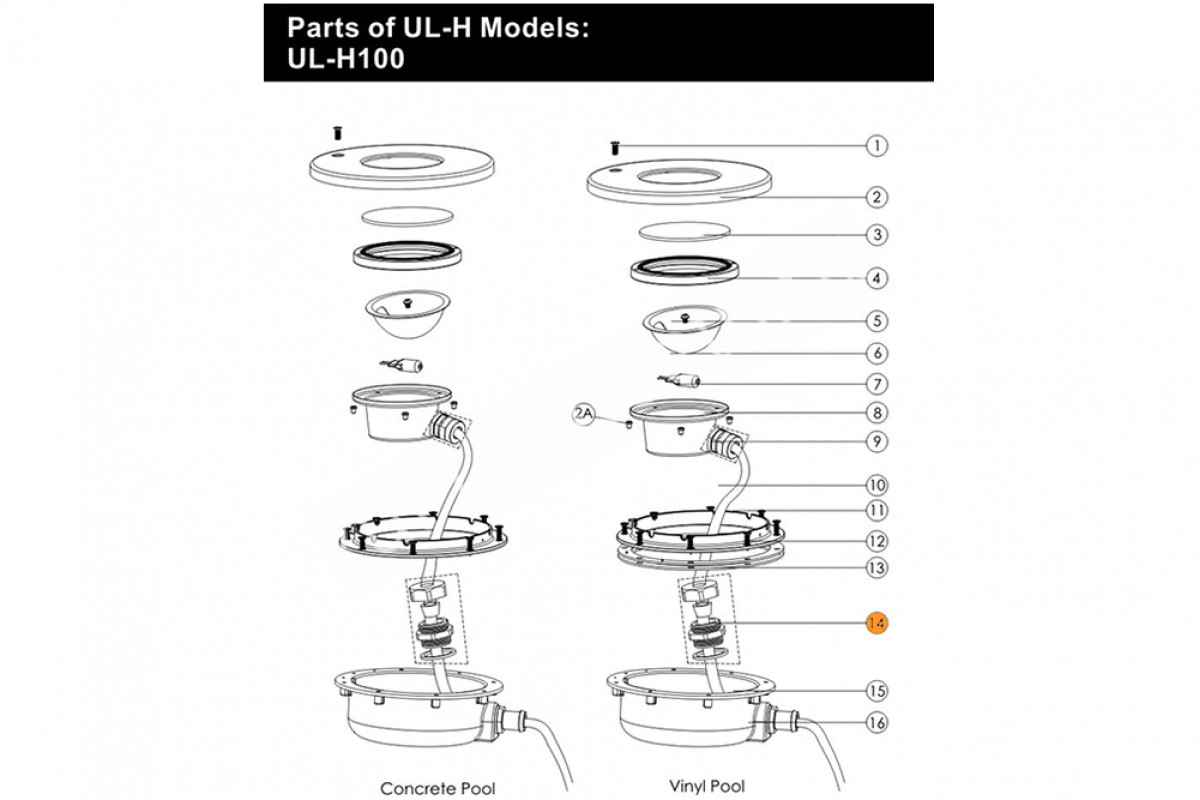 Parts of UL-H Models:
UL-H100

1
2
3
4
5
6
7
2A
8
9
10
11
12
13
14
15
16

Concrete Pool

Vinyl Pool