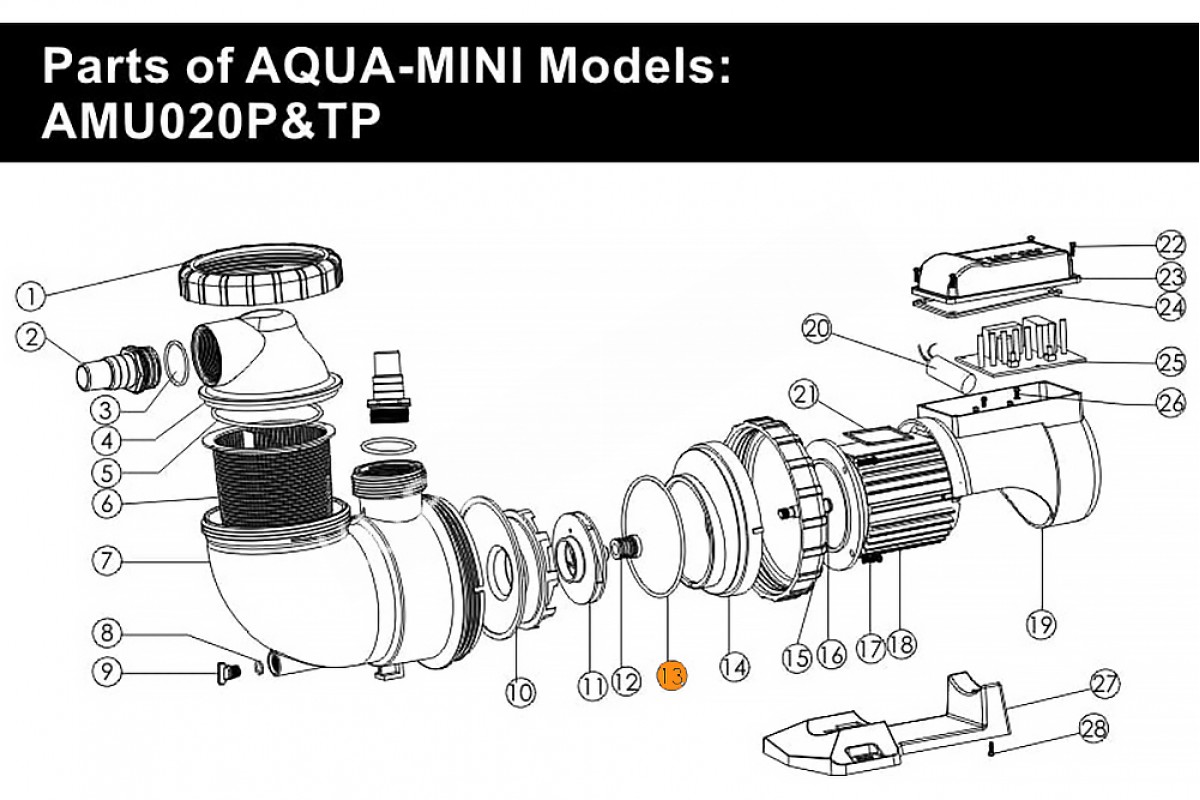 Parts of AQUA-MINI Models:
AMU020P&TP

1
2
3
4
5
6
7
8
9
10
11
12
13
14
15
16
17
18
19
20
21
22
23
24
25
26
27
28