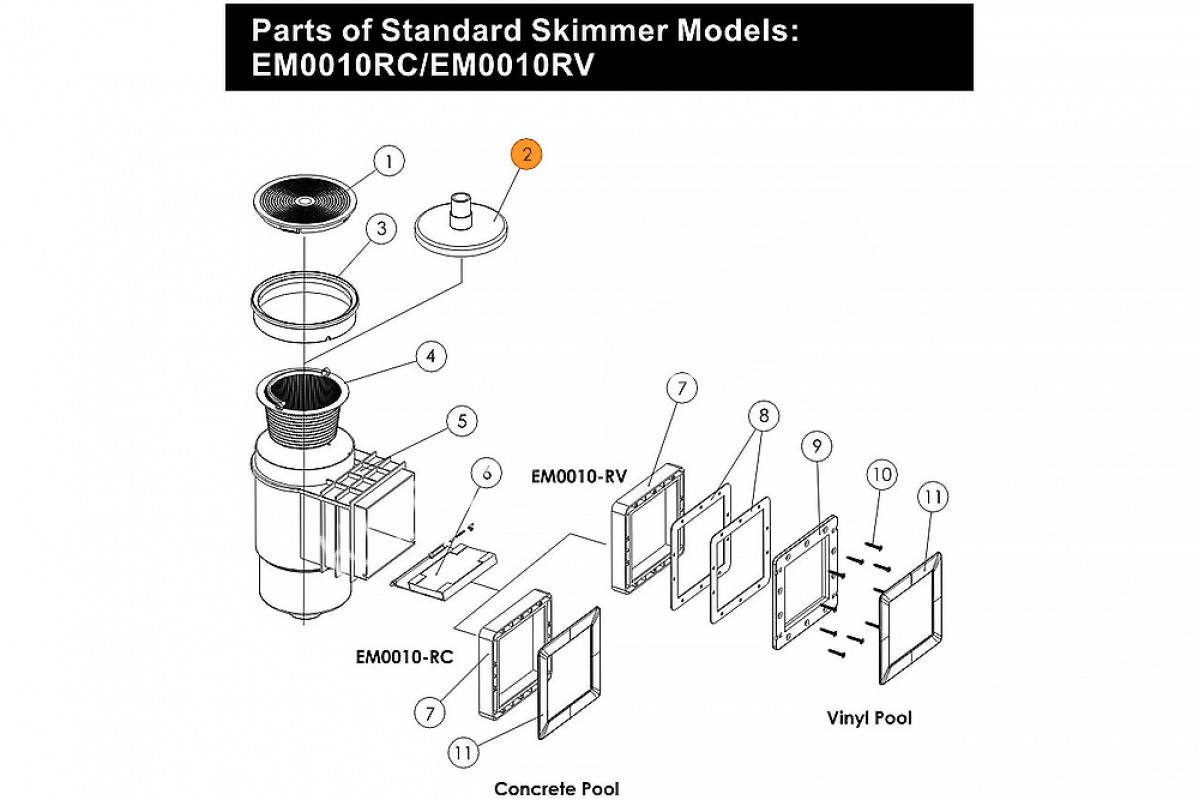 Parts of Standard Skimmer Models: EM0010RC/EM0010RV

1
2
3
4
5
6
EM0010-RV
7
8
9
10
11
EM0010-RC
7
11
Vinyl Pool
Concrete Pool