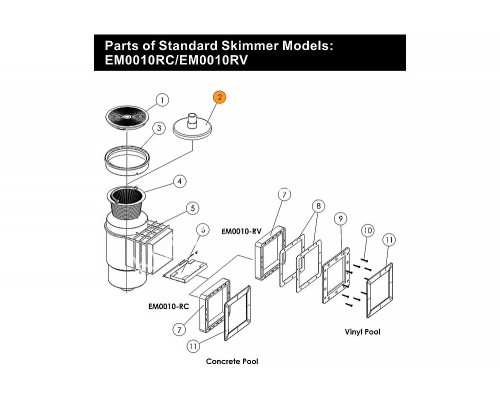 Parts of Standard Skimmer Models:
EM0010RC/EM0010RV

1
2
3
4
5
6
EM0010-RV
7
8
9
10
11
EM0010-RC
7
11
Vinyl Pool
Concrete Pool