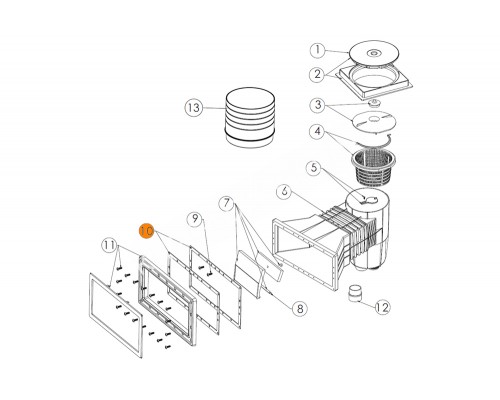 1
2
13
3
4
5
6
7
9
10
11
8
12