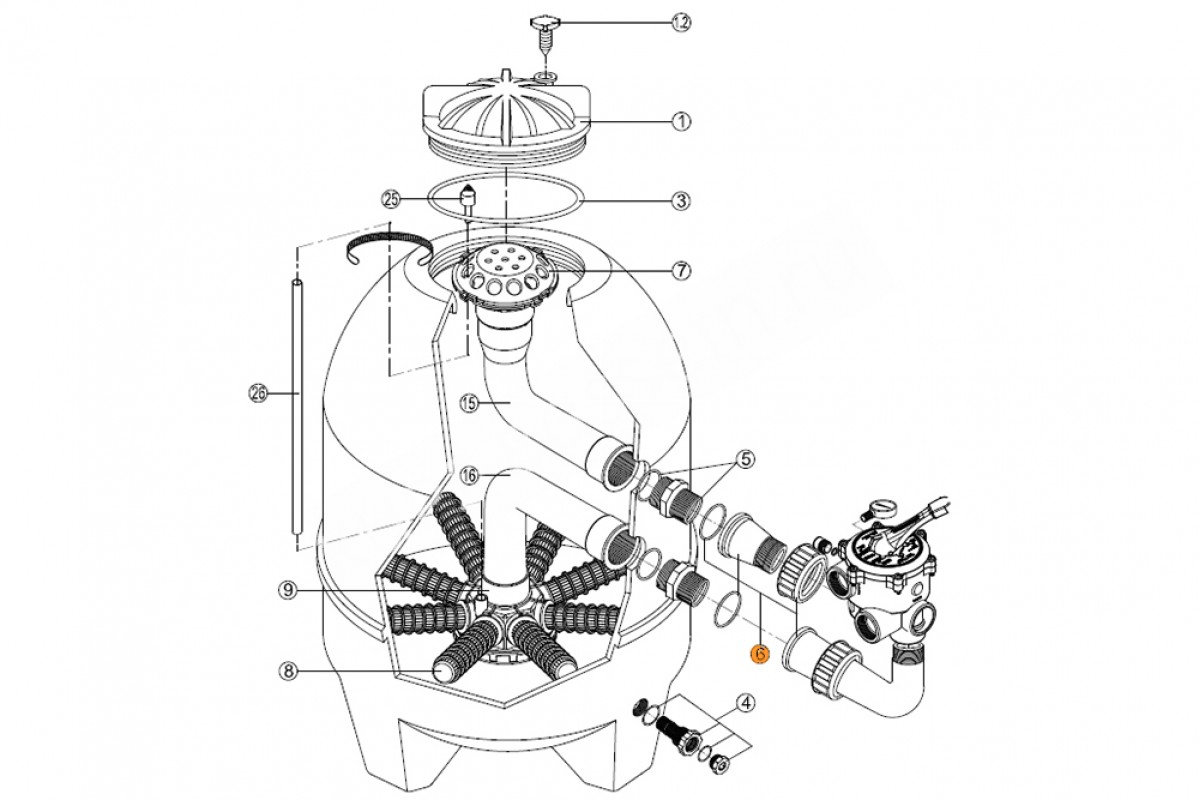 12
1
25
3
7
26
15
5
16
9
6
8
4