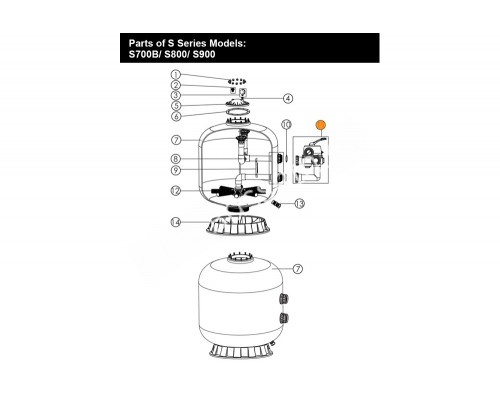 Parts of S Series Models:
S700B/ S800/ S900

1
2
3
4
5
6
7
10
8
9
12
13
14
7