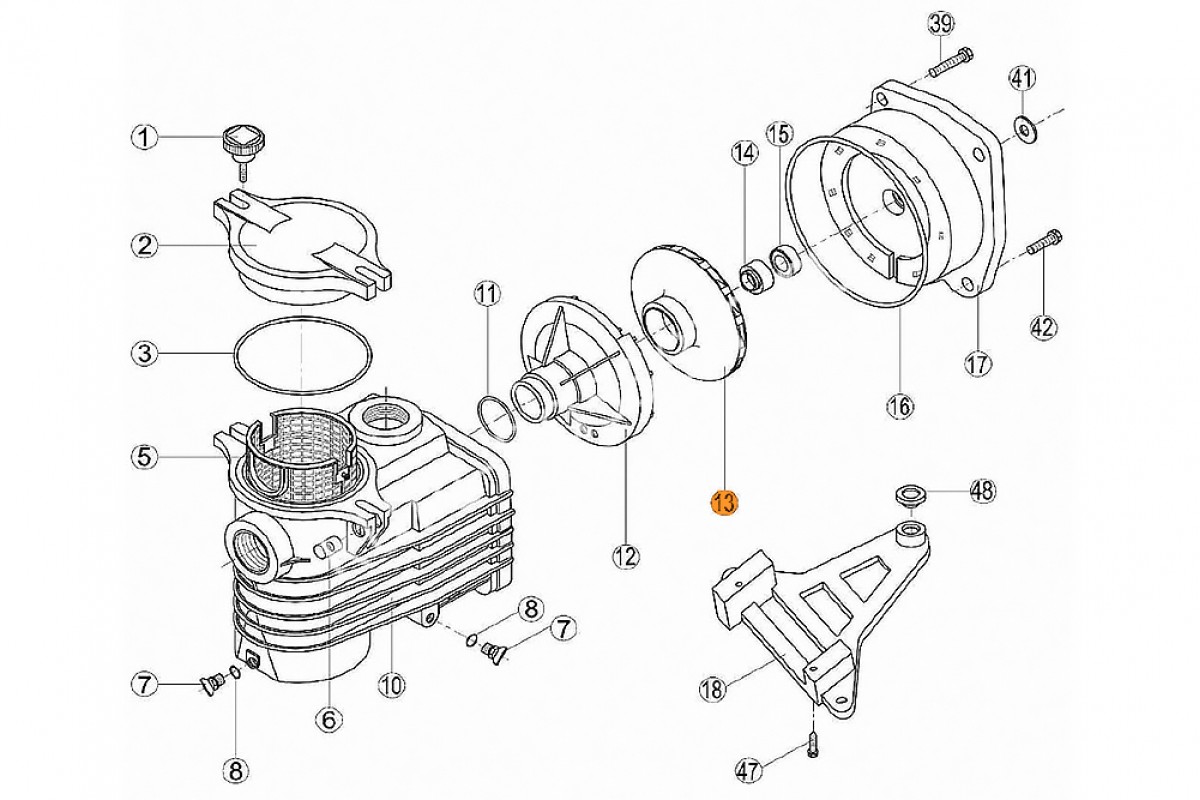 39
41
1
14
15
2
11
42
3
17
16
5
13
48
12
8
7
18
7
10
6
8
47