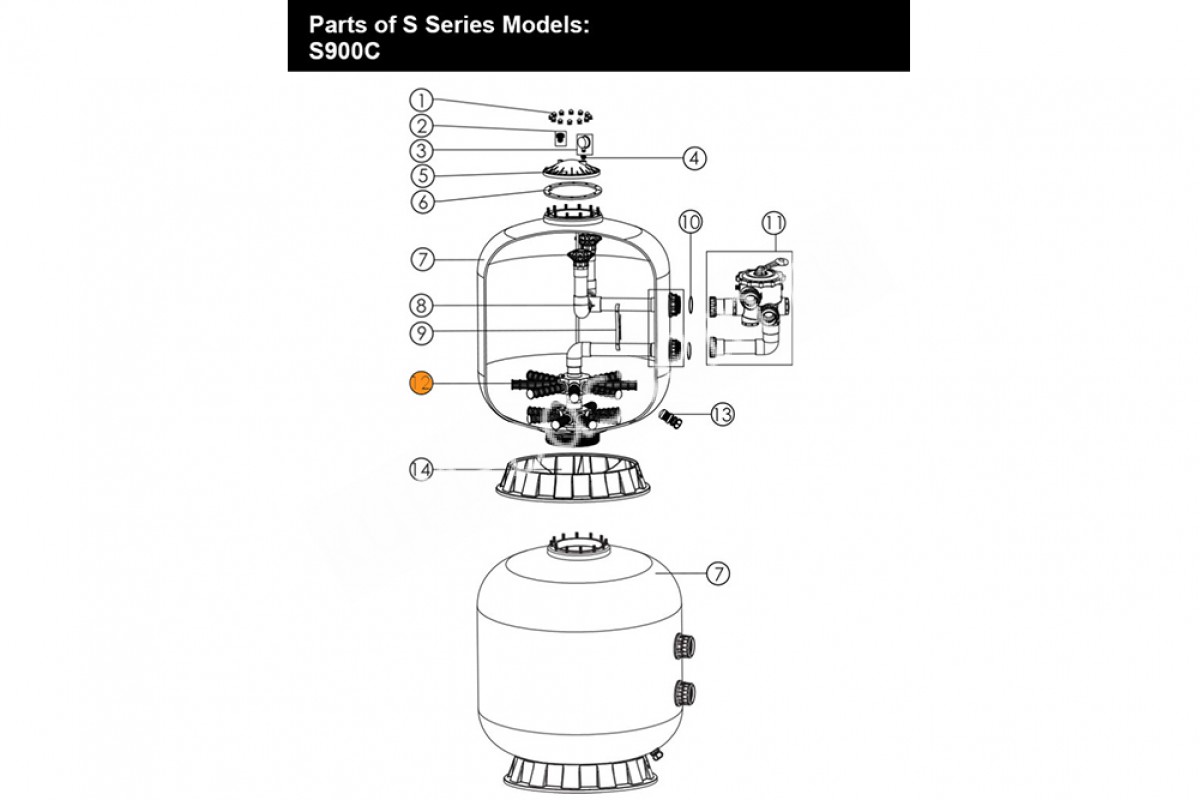 Parts of S Series Models:
S900C

1
2
3
4
5
6
7
10
11
8
9
12
13
14
7