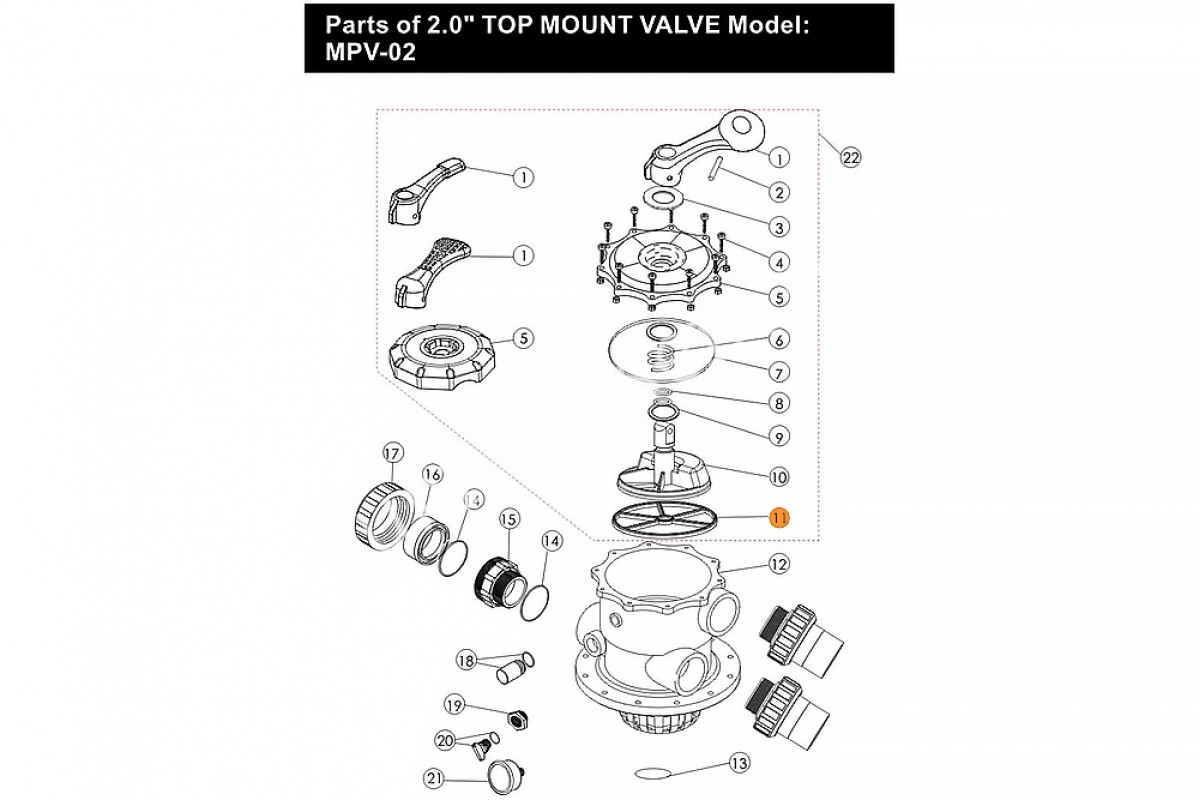 Parts of 2.0" TOP MOUNT VALVE Model: MPV-02

1
1
5
1
2
3
4
5
6
7
8
9
10
11
22
17
16
14
15
14
12
18
19
20
21
13