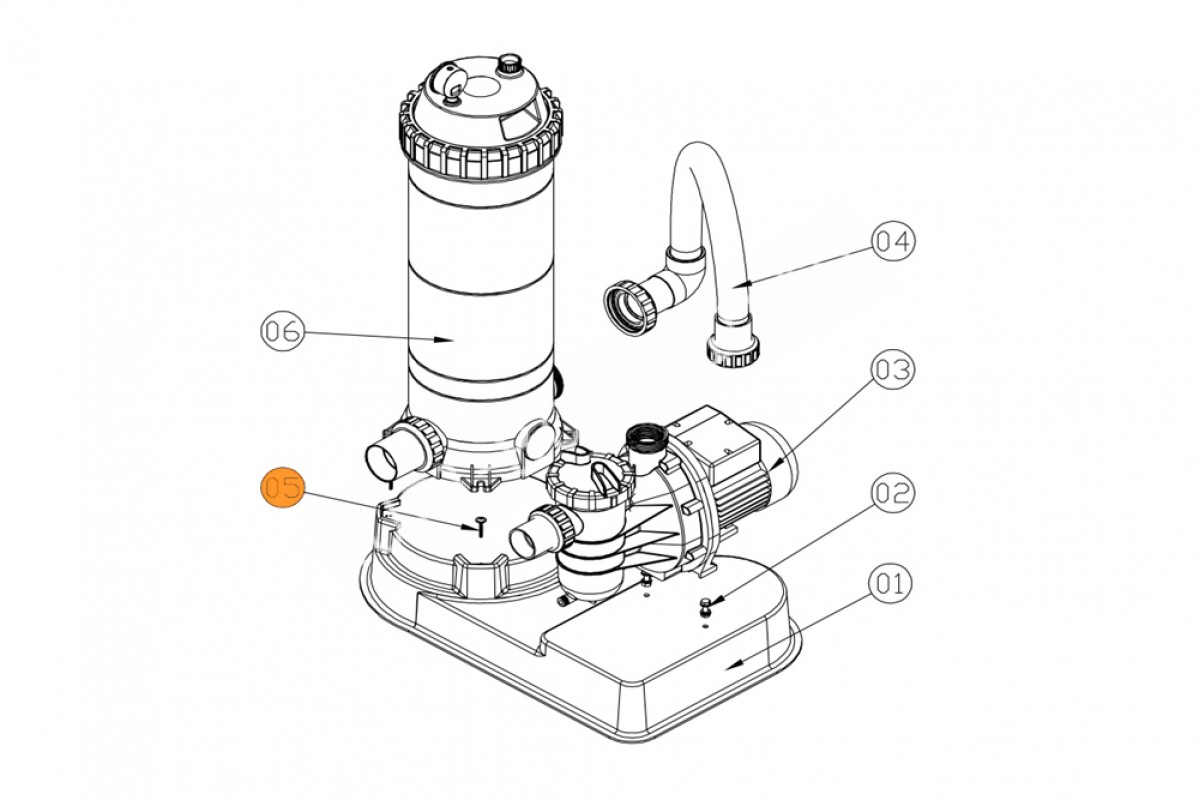 04
06
03
05
02
01