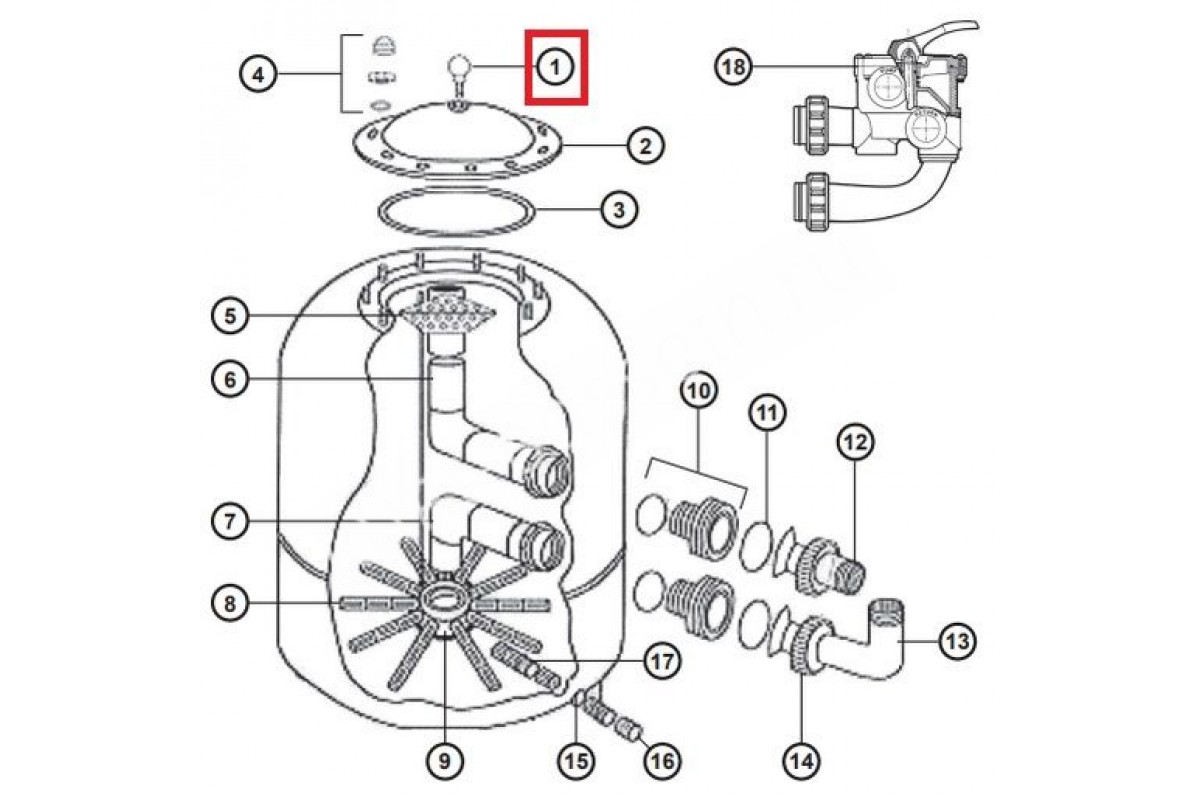 4
1
18
2
3
5
6
10
11
12
7
8
13
17
9
15
16
14