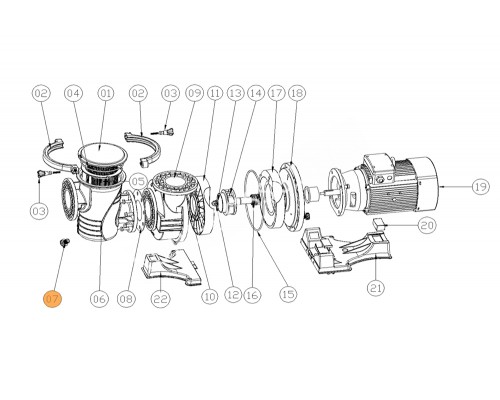 02
04
01
02
03
09
11
13
14
17
18
05
03
19
20
21
07
06
08
22
10
12
16
15