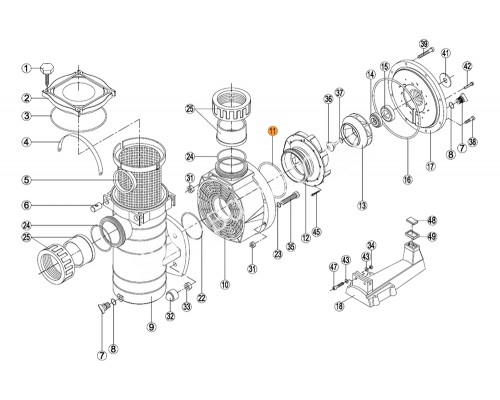 1
2
3
4
5
6
24
25
7
8
9
32
33
22
10
31
31
24
25
11
23
35
12
45
36
37
13
14
15
16
17
39
41
42
8
7
38
48
49
34
43
43
47
18