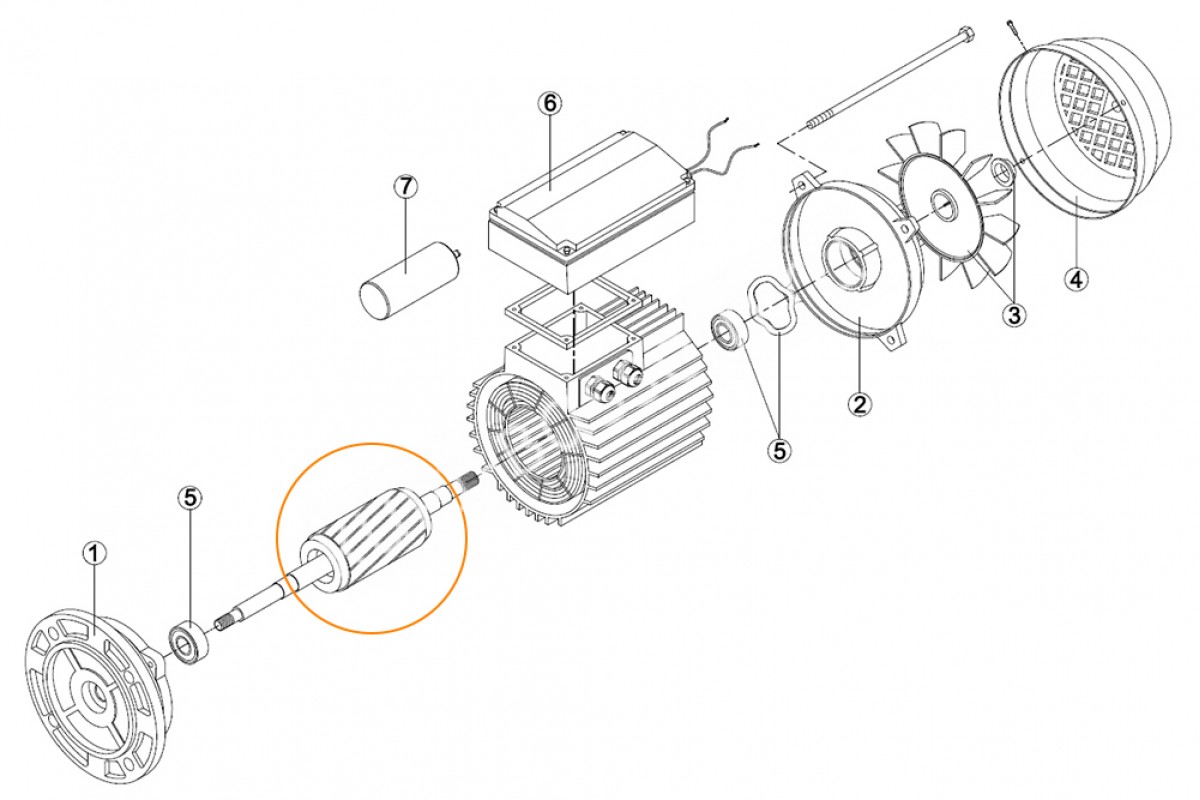 6
7
3
4
2
5
5
1